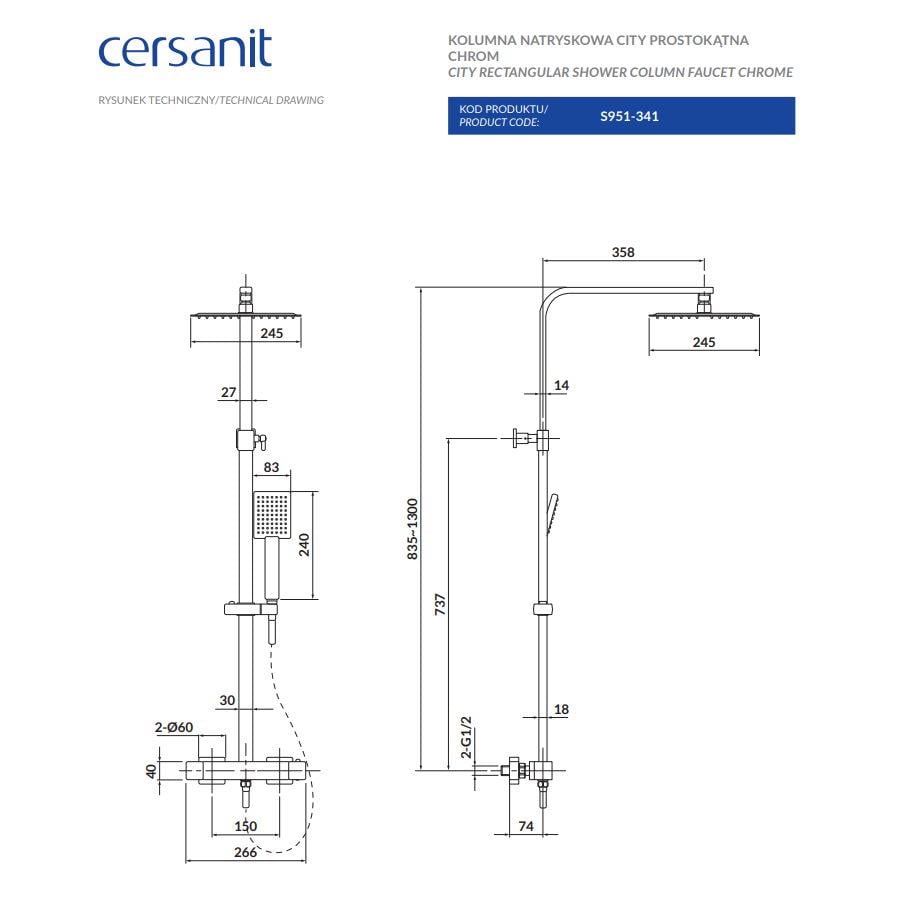 cersanit

RYSUNEK TECHNICZNY/TECHNICAL DRAWING

KOLUMNA NATRYSKOWA CITY PROSTOKĄTNA CHROM
CITY RECTANGULAR SHOWER COLUMN FAUCET CHROME

KOD PRODUKTU/ PRODUCT CODE: S951-341

245
27
83
240
30
2-Ø60
40
150
266

358
245
14
835~1300
737
18
2-G1/2
74