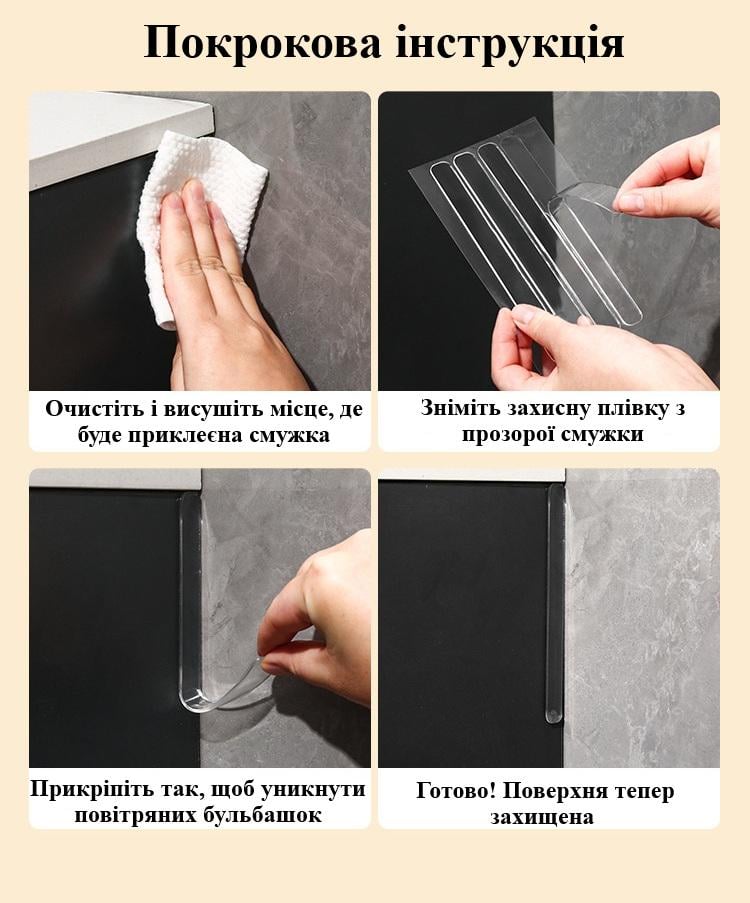 Покрокова інструкція

Очистіть і висушіть місце, де буде приклеєна смужка

Зніміть захисну плівку з прозорої смужки

Прикріпіть так, щоб уникнути повітряних бульбашок

Готово! Поверхня тепер захищена