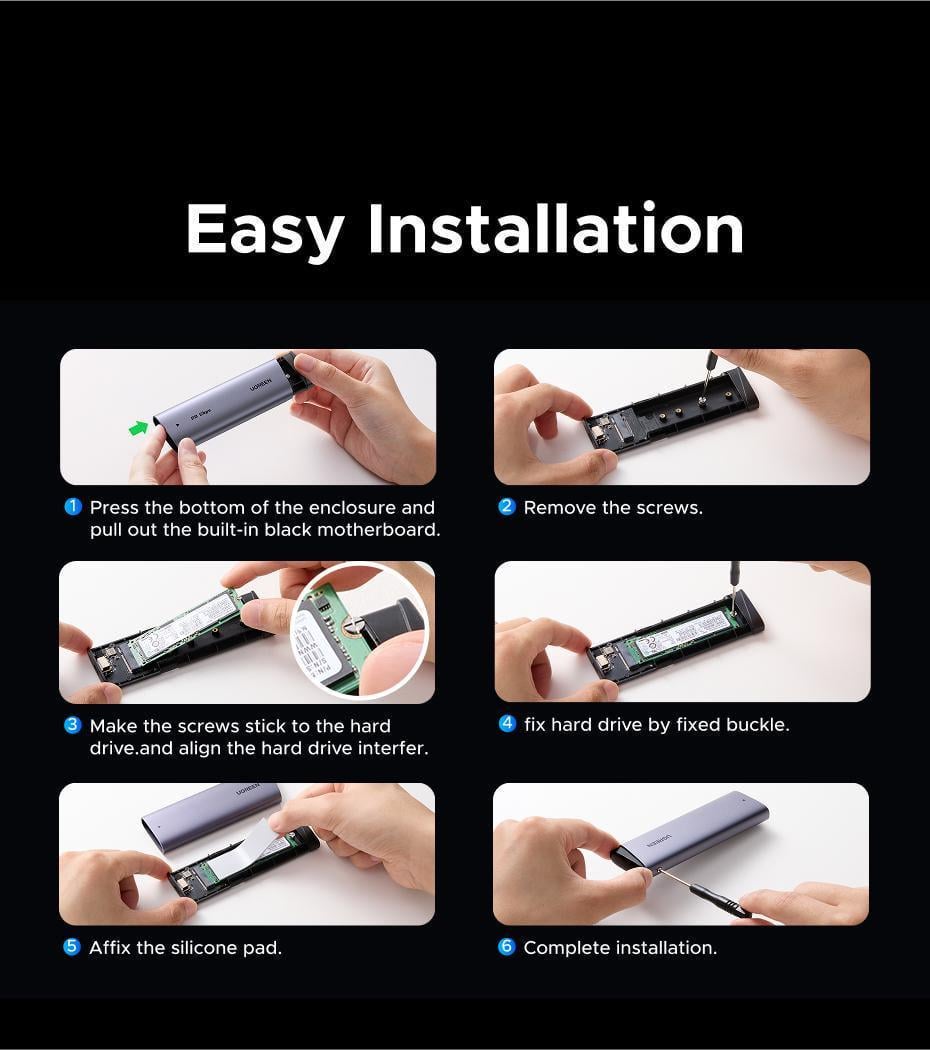 Easy Installation

UGREEN

1 Press the bottom of the enclosure and pull out the built-in black motherboard.

2 Remove the screws.

3 Make the screws stick to the hard drive.and align the hard drive interfer.

4 fix hard drive by fixed buckle.

UGREEN

5 Affix the silicone pad.

UGREEN

6 Complete installation.