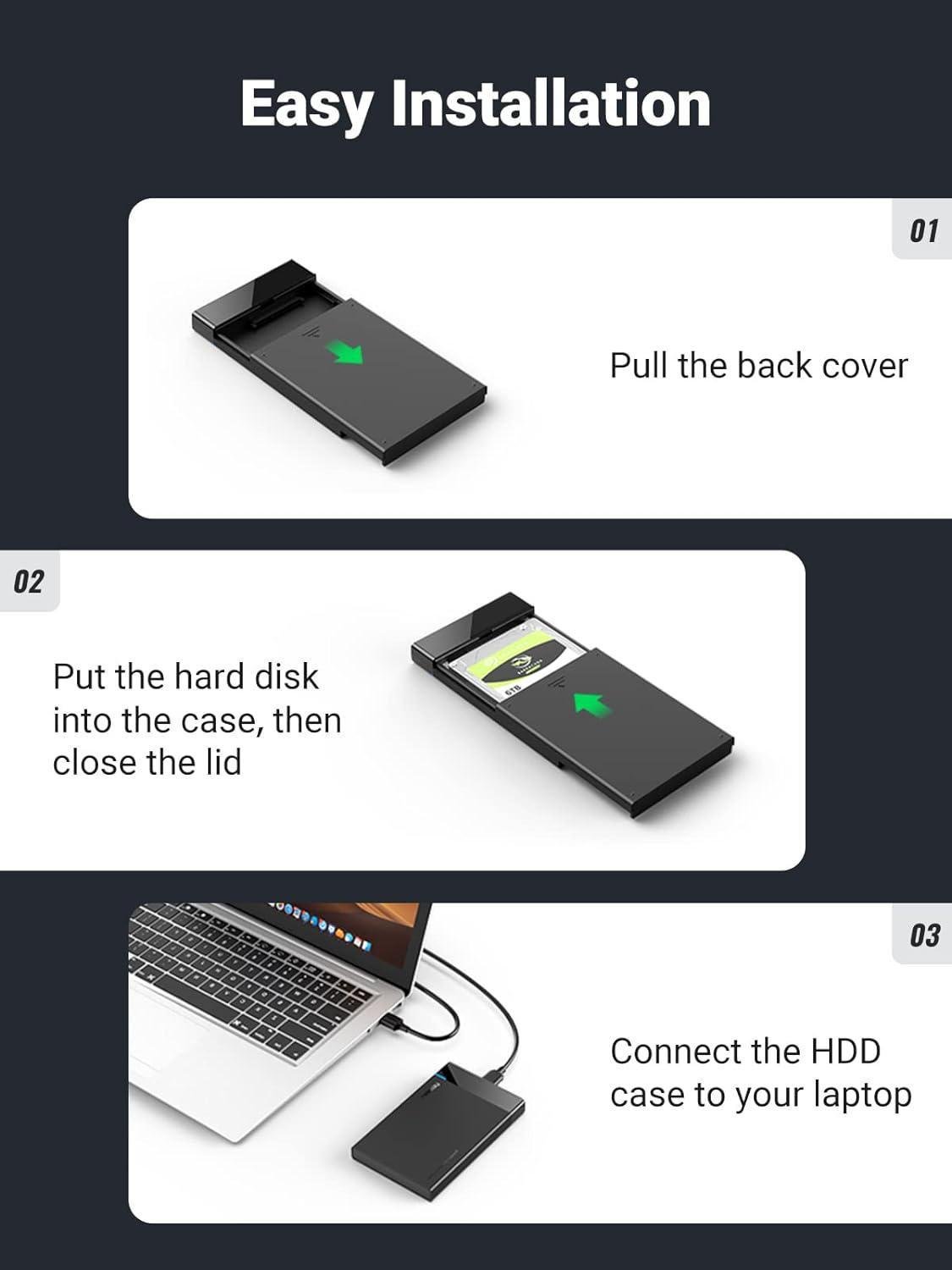 Easy Installation

01

Pull the back cover

02

Put the hard disk into the case, then close the lid

6TB

03

Connect the HDD case to your laptop