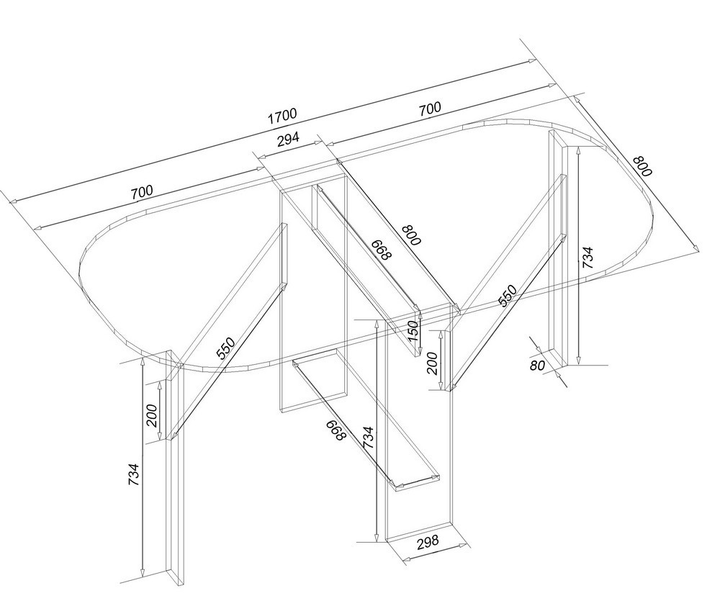 1700
700
294
700
800
668
800
734
550
150
200
80
550
200
668
734
734
298