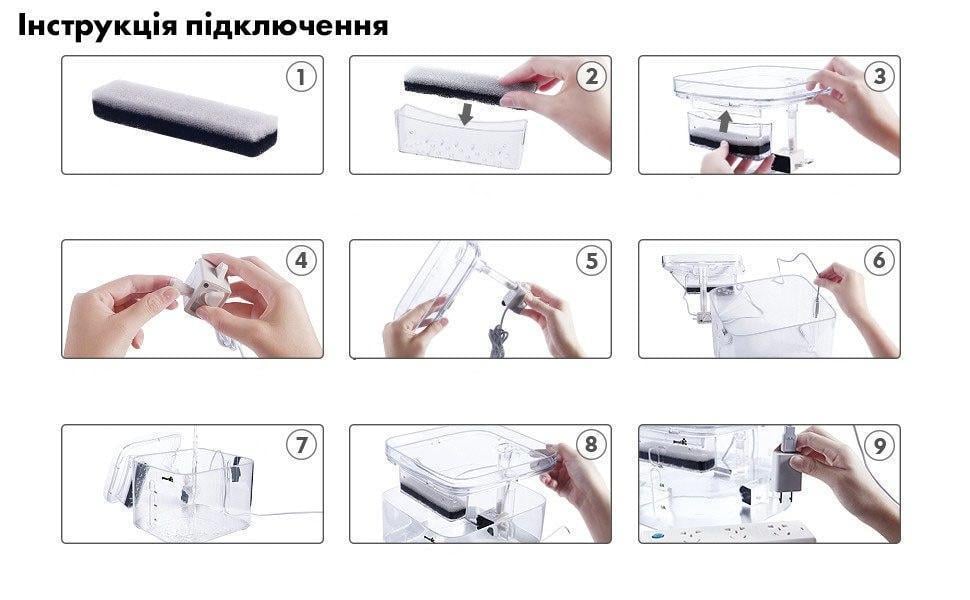 Інструкція підключення

1

2

3

4

5

6

7

8

9