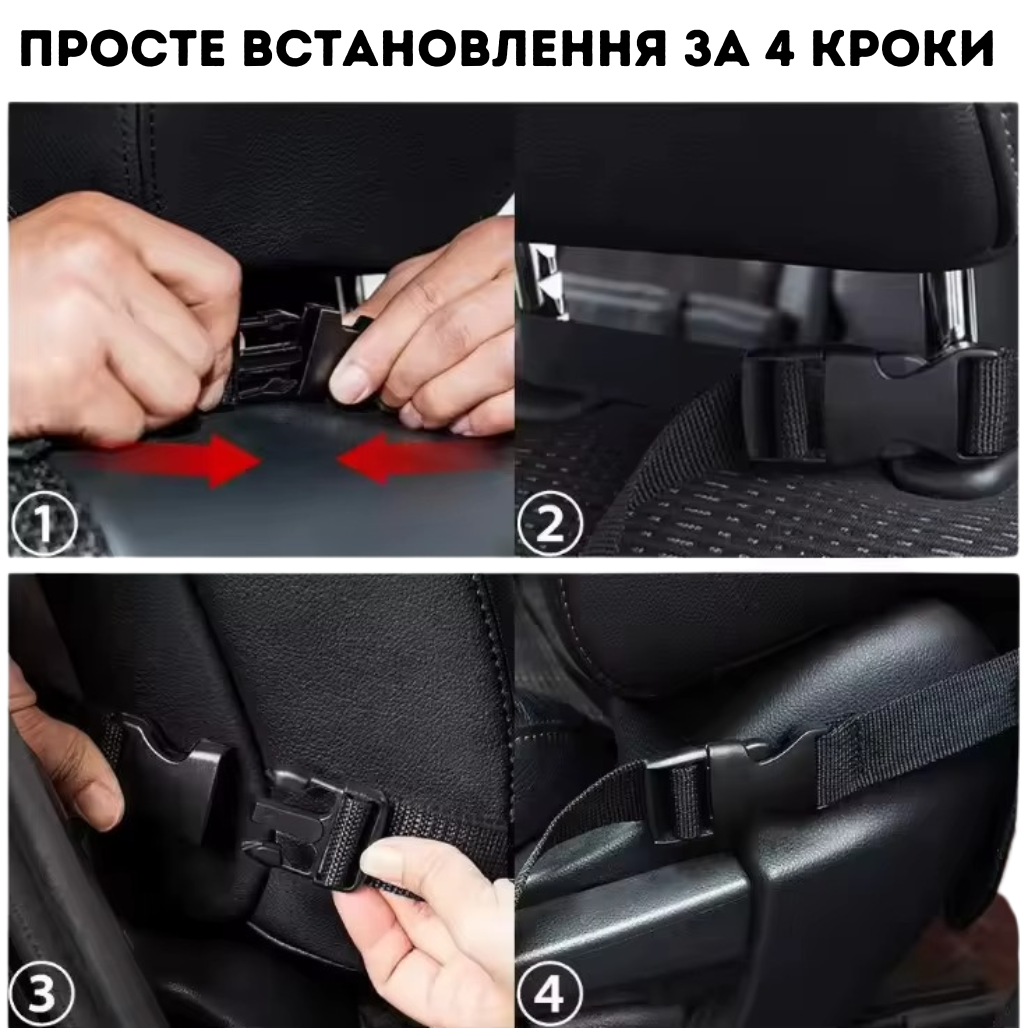 ПРОСТЕ ВСТАНОВЛЕННЯ ЗА 4 КРОКИ

1

2

3

4