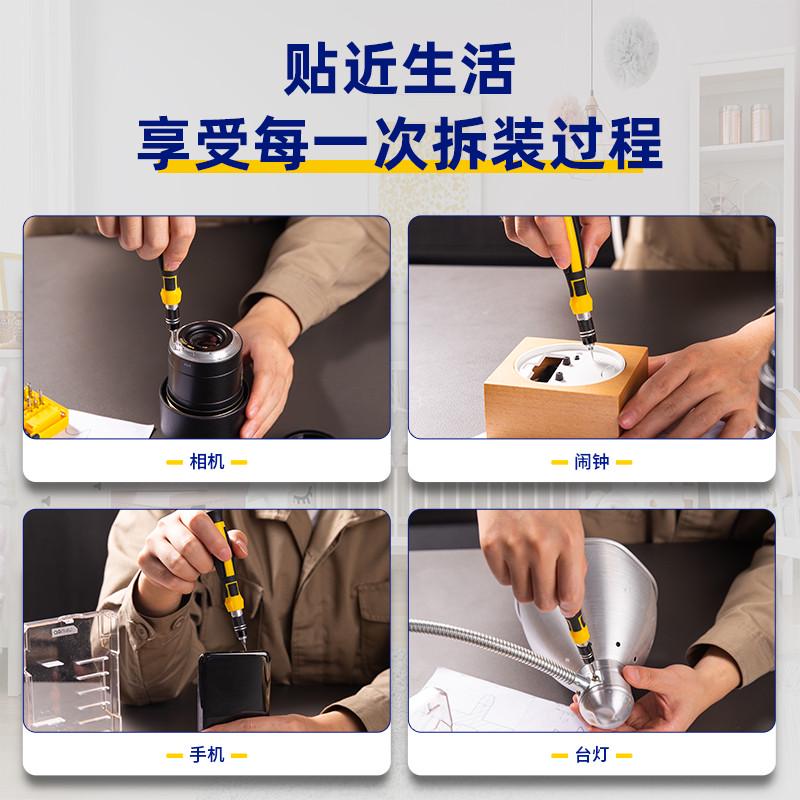 贴近生活
享受每一次拆装过程

相机

闹钟

手机

台灯