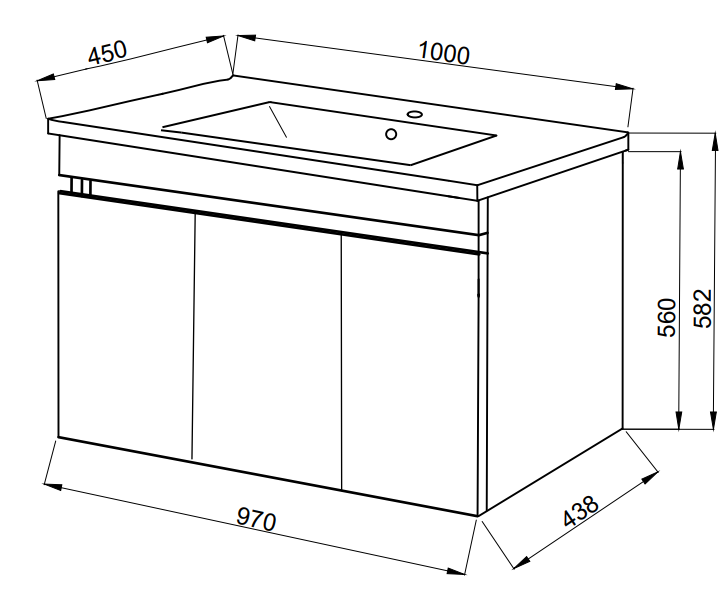 450
1000
560
582
970
438