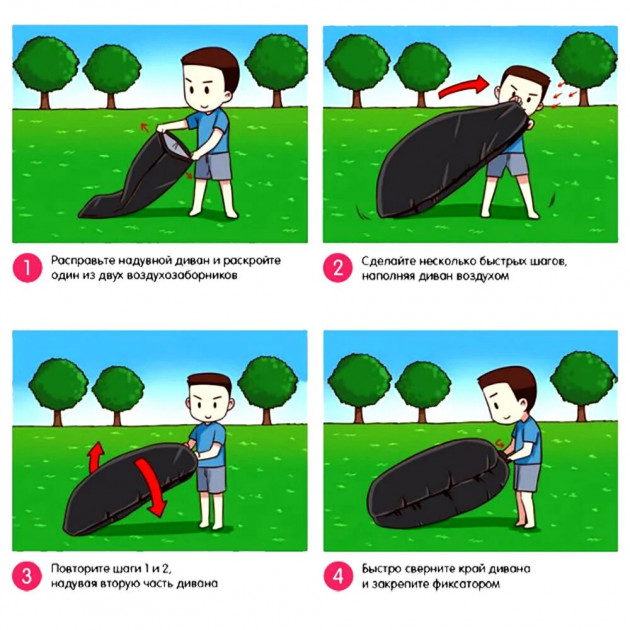 1 Расправьте надувной диван и раскройте один из двух воздухозаборников

2 Сделайте несколько быстрых шагов, наполняя диван воздухом

3 Повторите шаги 1 и 2, надувая вторую часть дивана

4 Быстро сверните край дивана и закрепите фиксатором