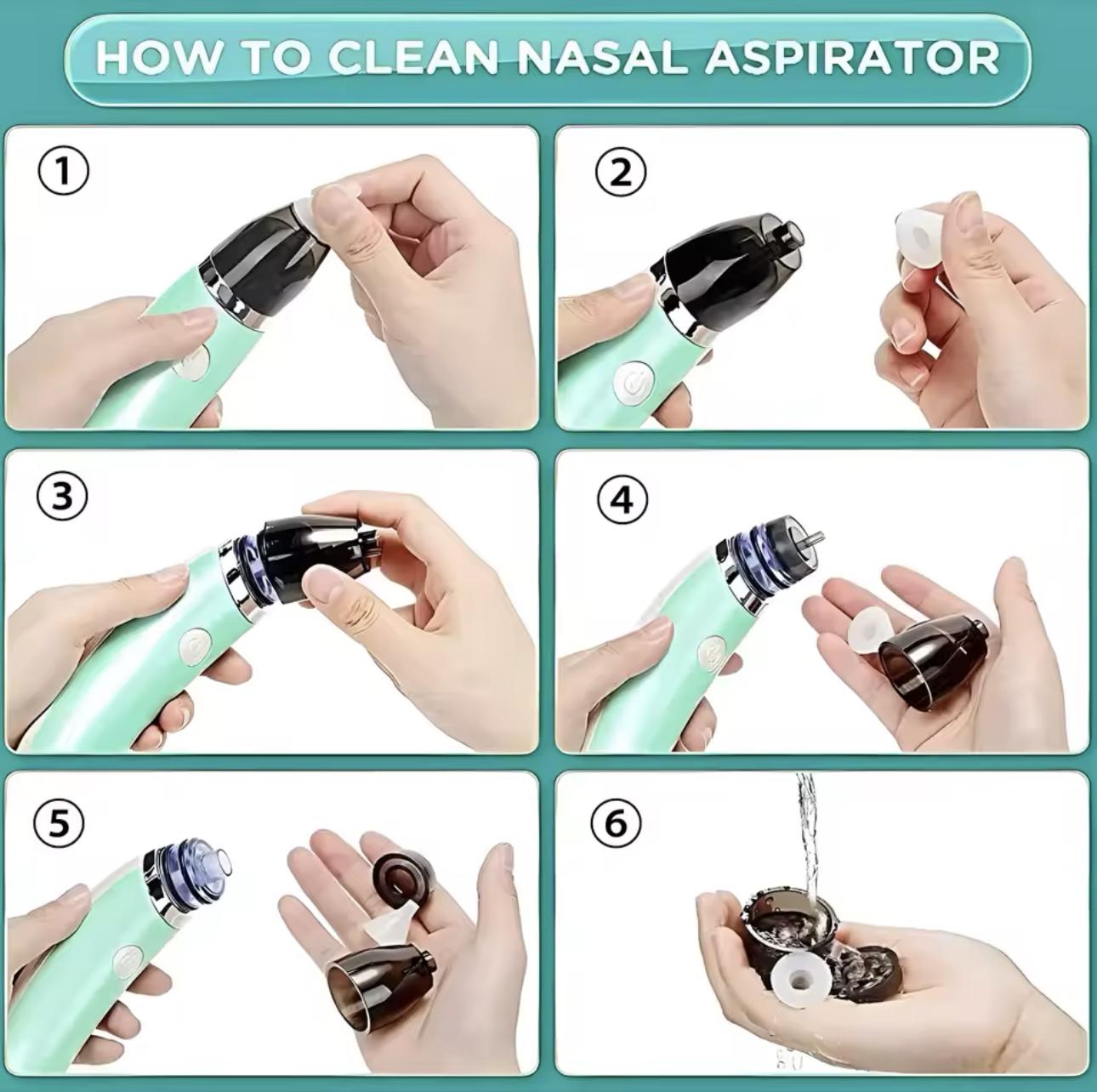 HOW TO CLEAN NASAL ASPIRATOR

①

②

③

④

⑤

⑥