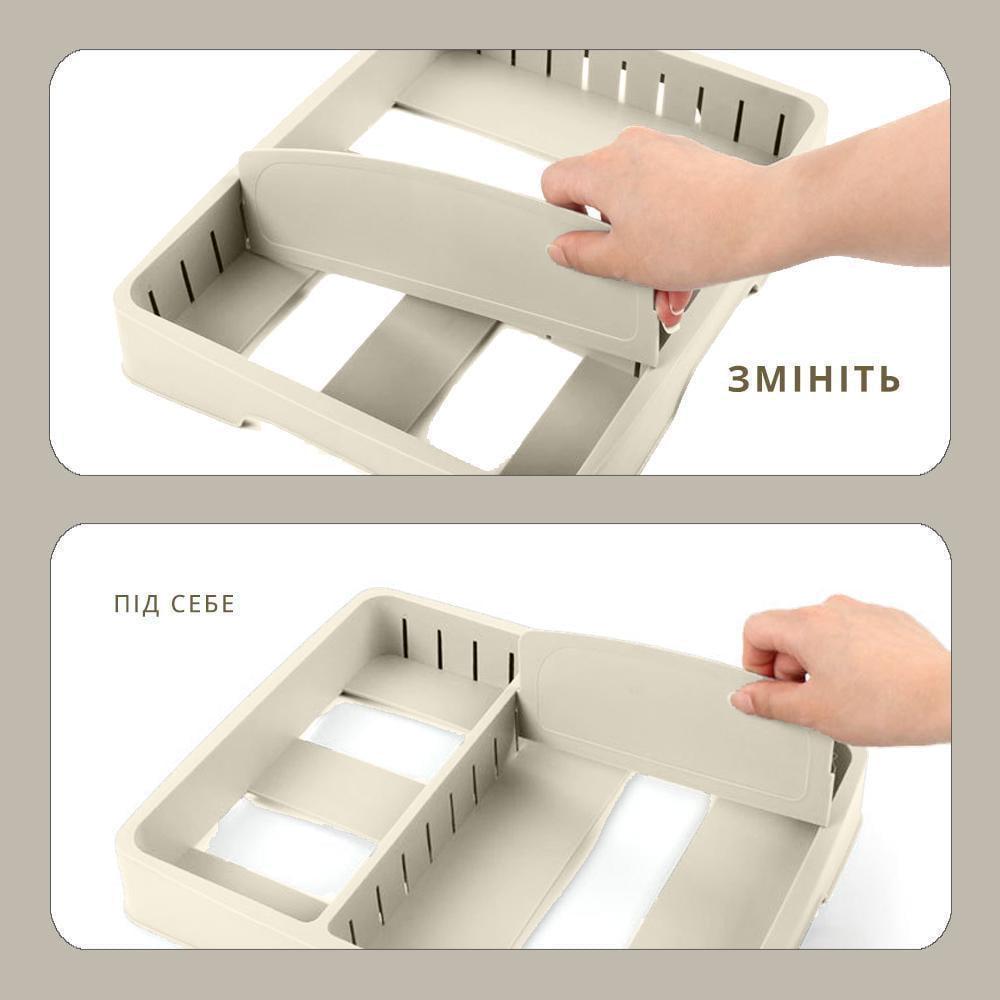 ЗМІНІТЬ

ПІД СЕБЕ