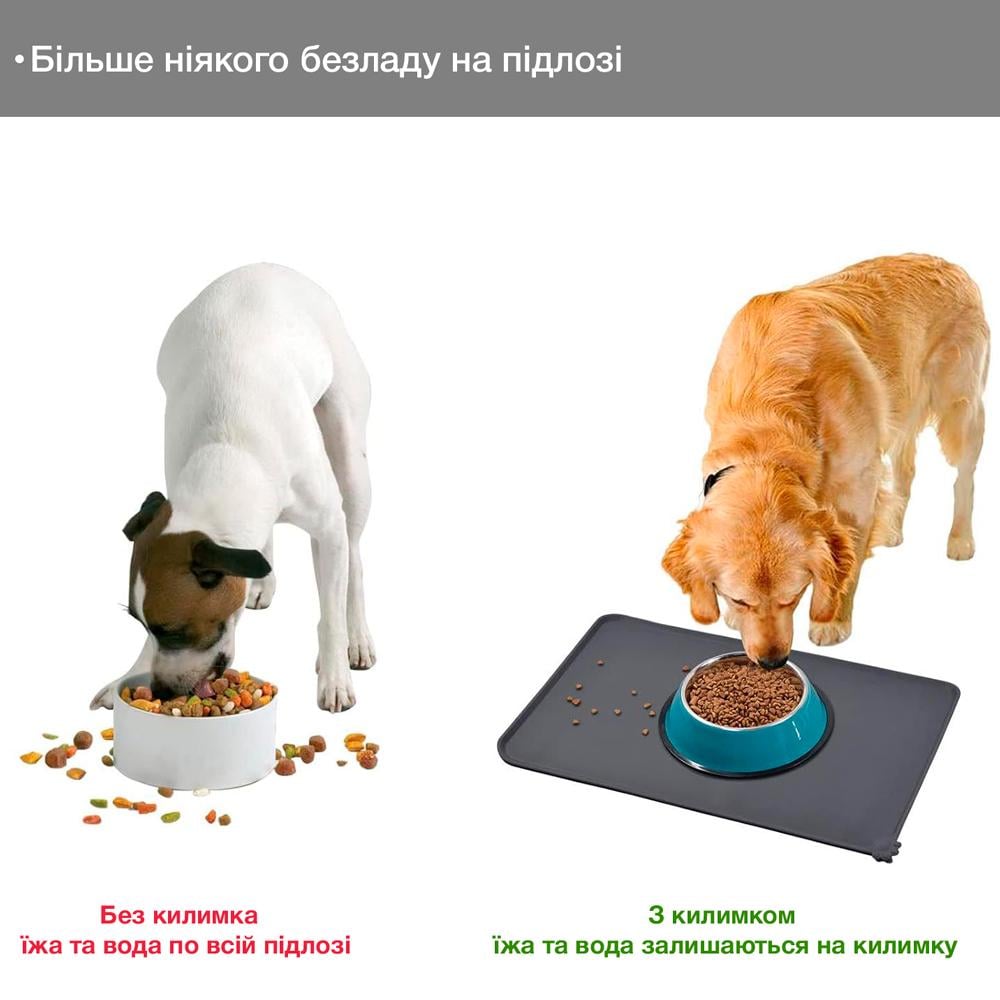 •Більше ніякого безладу на підлозі

Без килимка
їжа та вода по всій підлозі

З килимком
їжа та вода залишаються на килимку