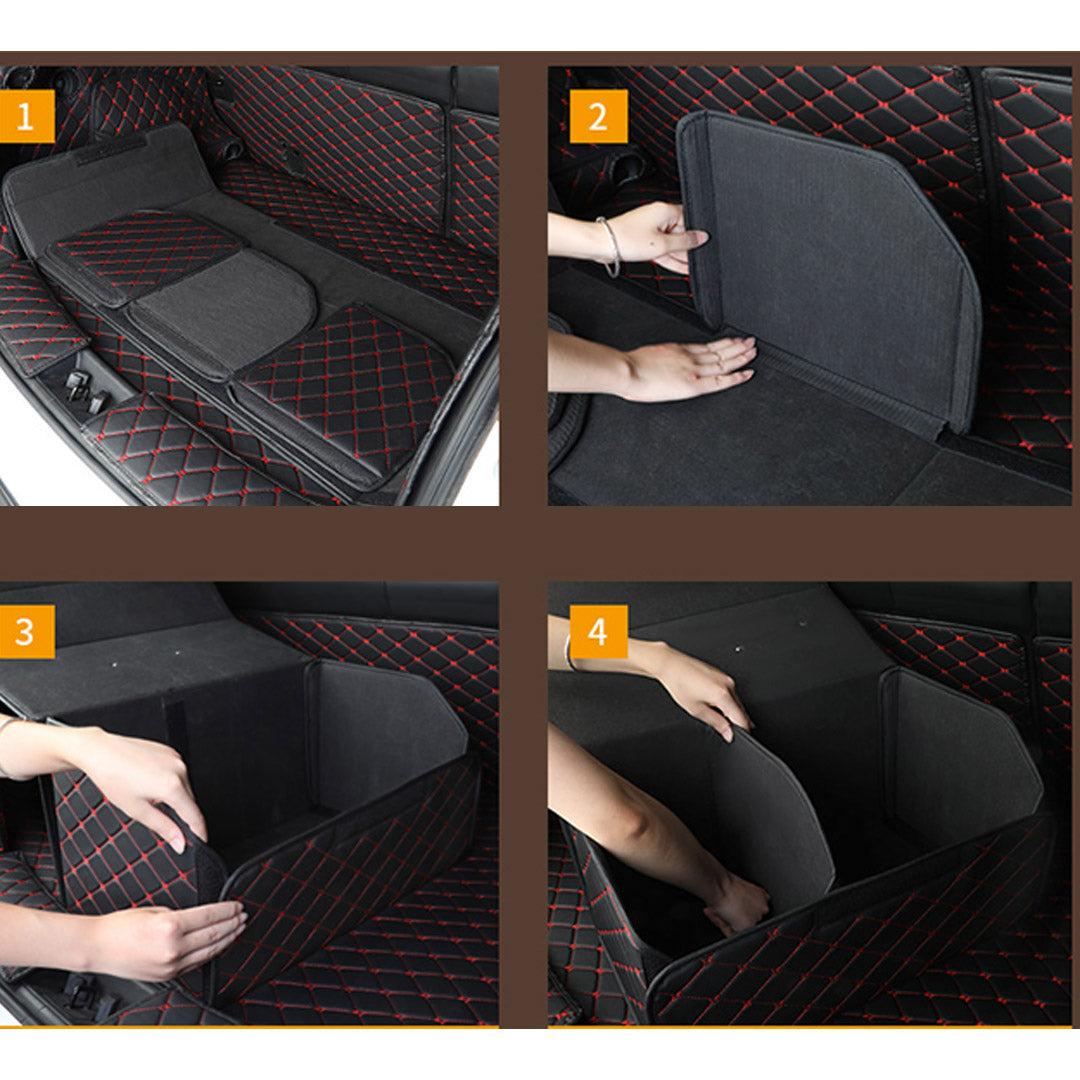 1

2

3

4