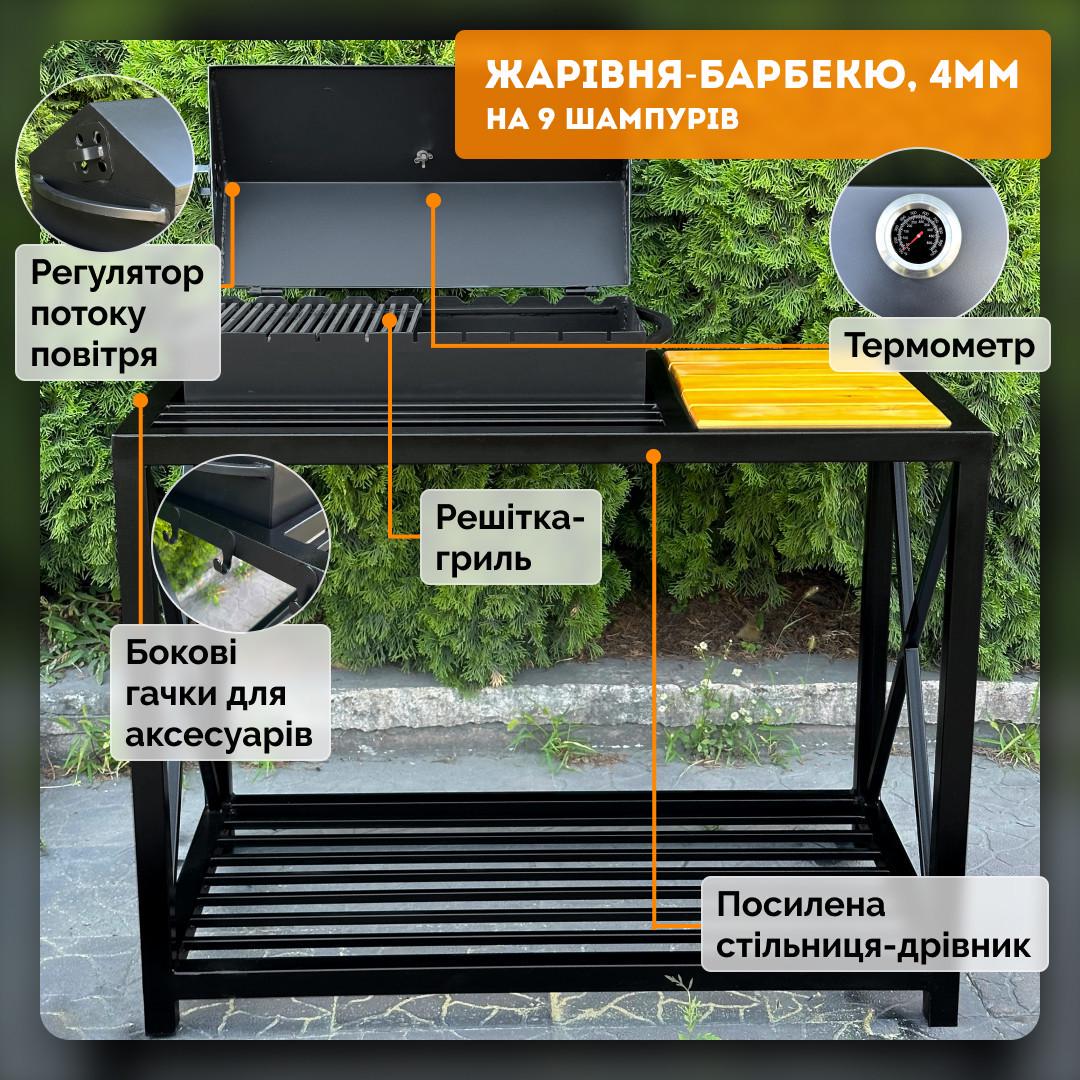 ЖАРІВНЯ-БАРБЕКЮ, 4ММ
НА 9 ШАМПУРІВ

Регулятор потоку повітря

Термометр

Решітка-гриль

Бокові гачки для аксесуарів

Посилена стільниця-дрівник