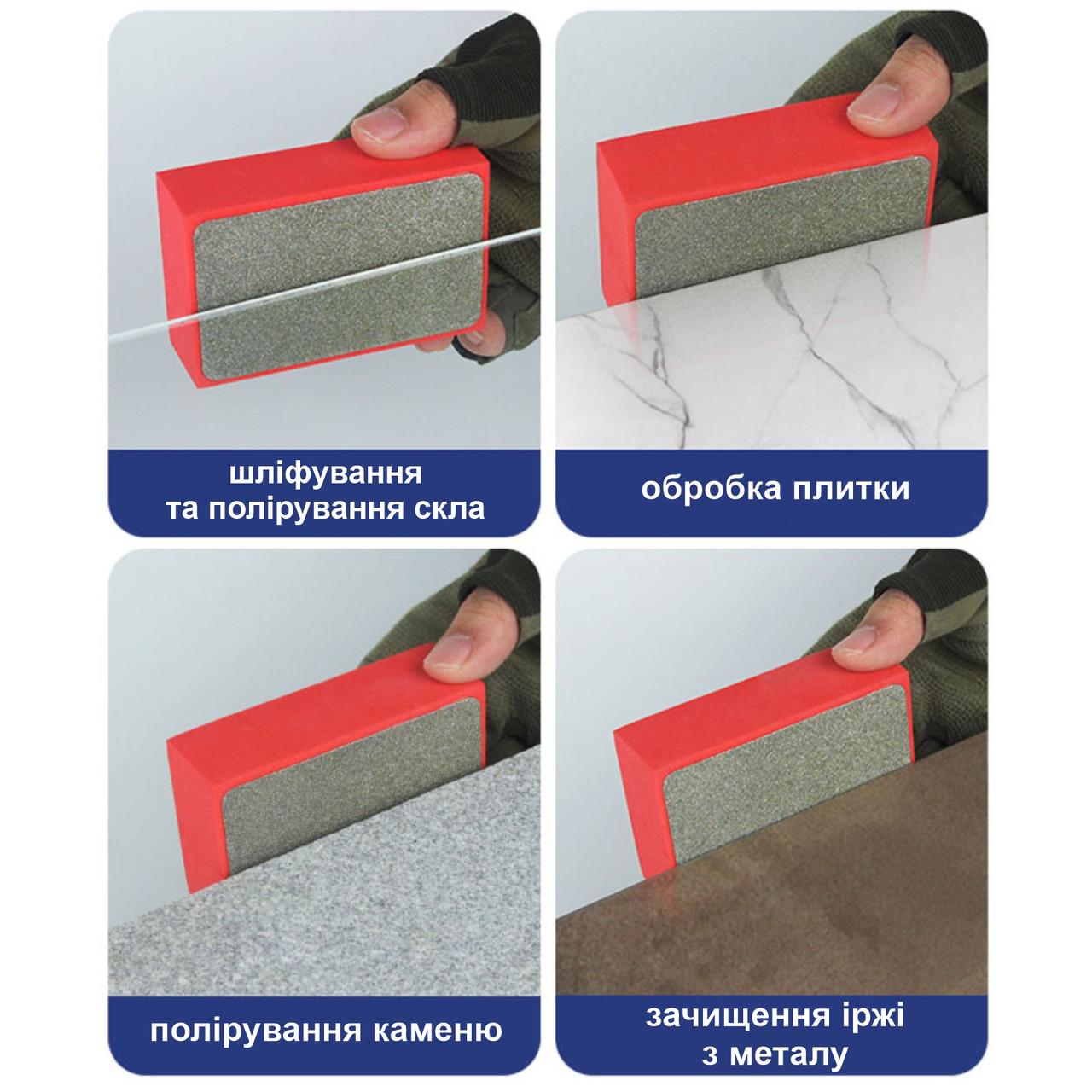 шліфування та полірування скла

обробка плитки

полірування каменю

зачищення іржі з металу