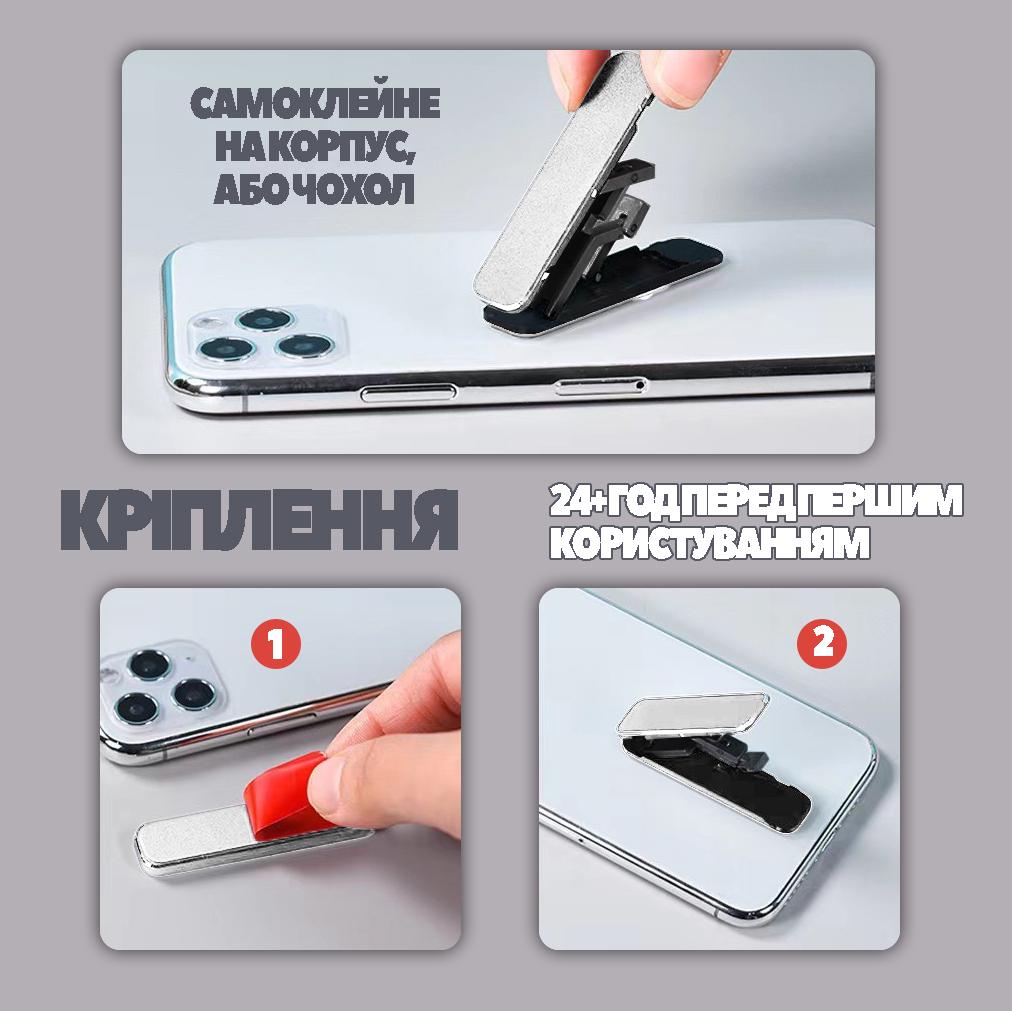 САМОКЛЕЙНЕ НА КОРПУС, АБО ЧОХОЛ

КРІПЛЕННЯ

24+ ГОД ПЕРЕД ПЕРШИМ КОРИСТУВАННЯМ

1

2