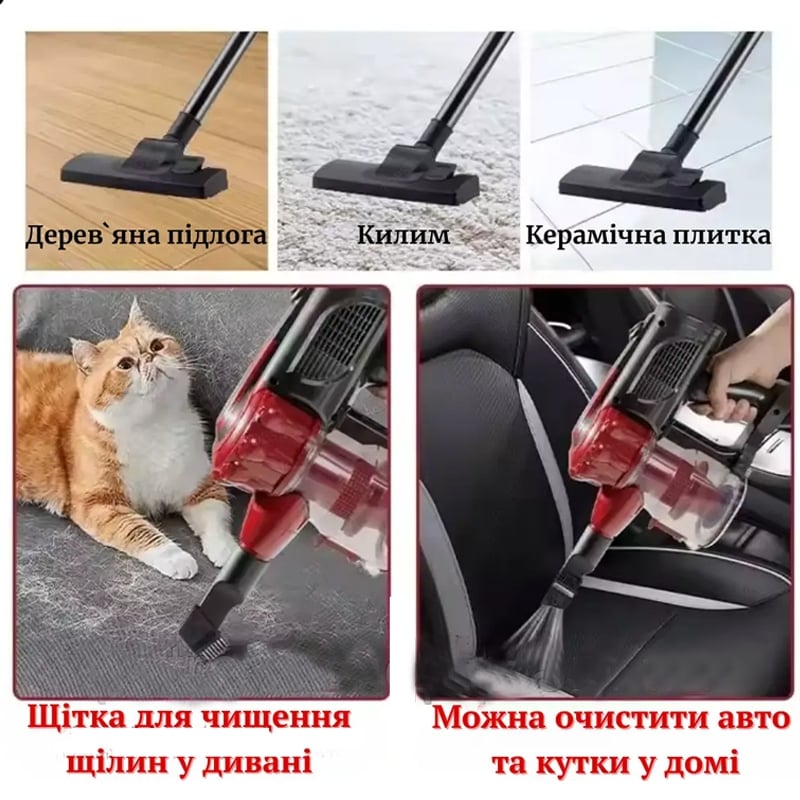 Дерев`яна підлога

Килим

Керамічна плитка

Щітка для чищення щілин у дивані

Можна очистити авто та кутки у домі