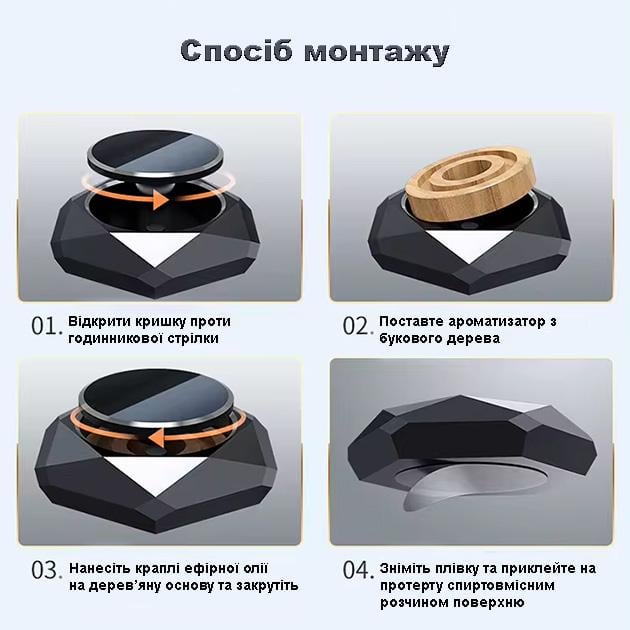 Спосіб монтажу

01. Відкрити кришку проти годинникової стрілки

02. Поставте ароматизатор з букового дерева

03. Нанесіть краплі ефірної олії на дерев'яну основу та закрутіть

04. Зніміть плівку та приклейте на протерту спиртовмісним розчином поверхню