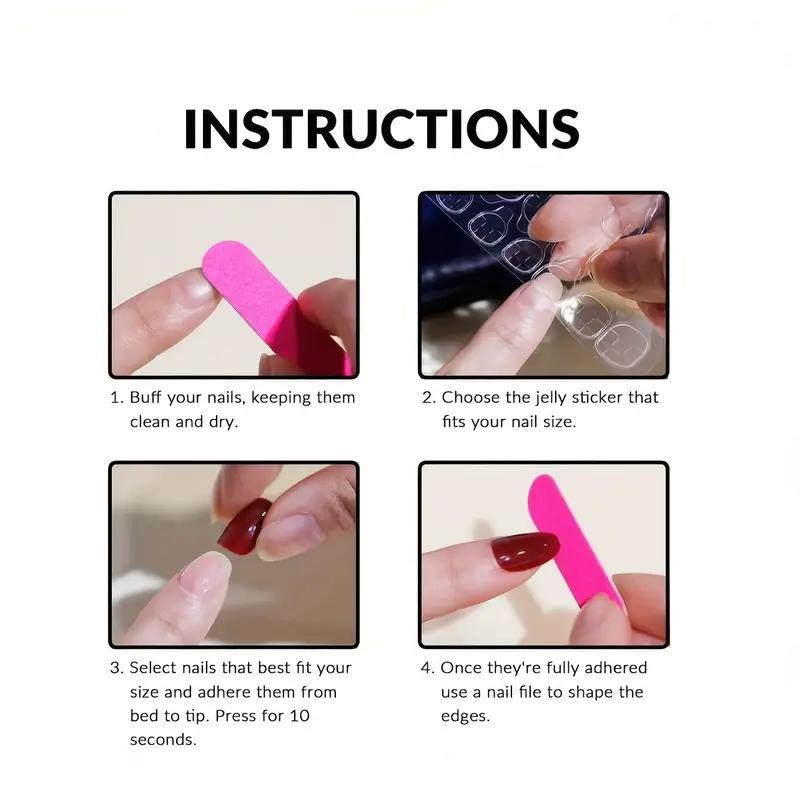 INSTRUCTIONS

1. Buff your nails, keeping them clean and dry.

2. Choose the jelly sticker that fits your nail size.

3. Select nails that best fit your size and adhere them from bed to tip. Press for 10 seconds.

4. Once they're fully adhered use a nail file to shape the edges.