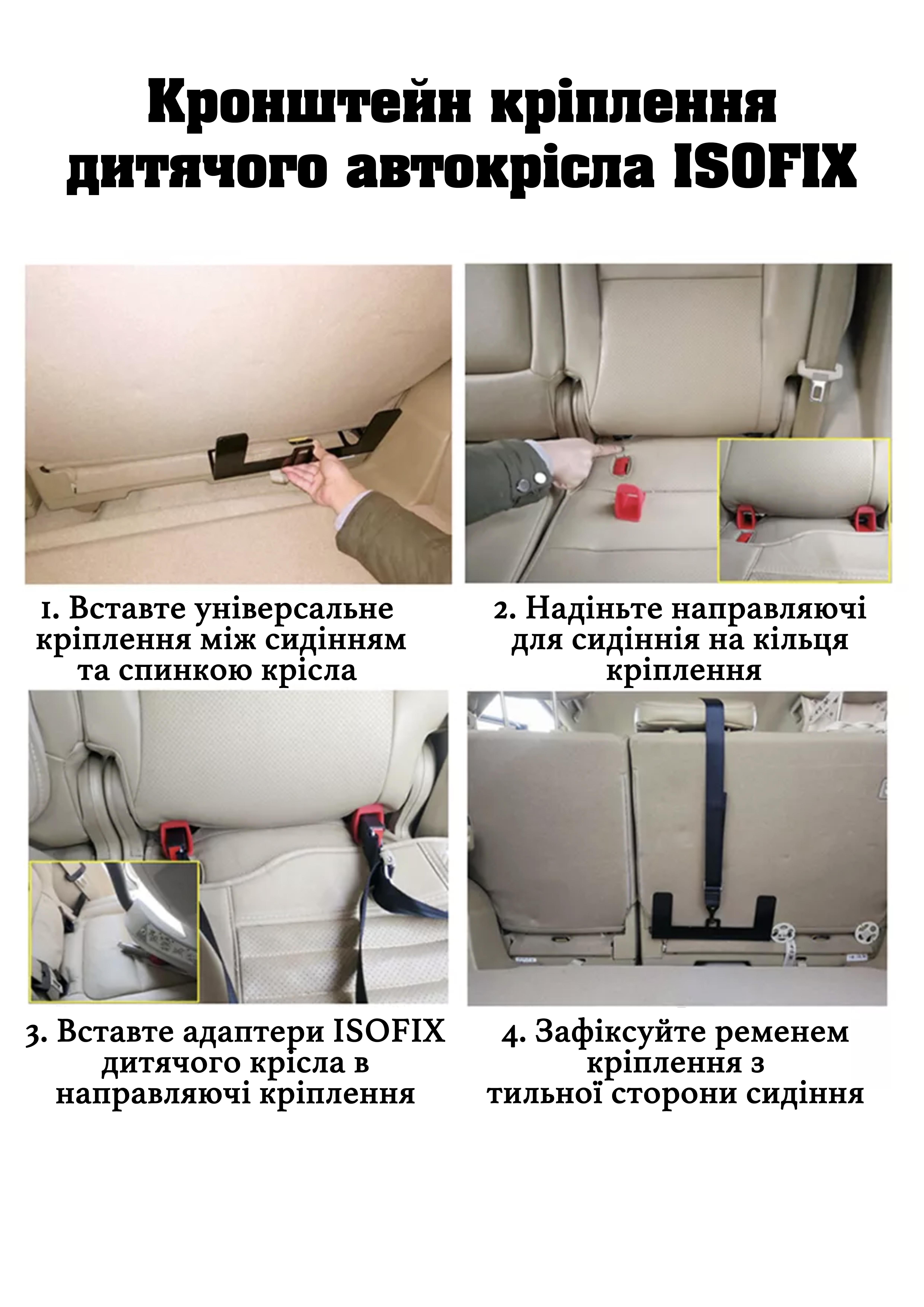 Кронштейн кріплення дитячого автокрісла ISOFIX

1. Вставте універсальне кріплення між сидінням та спинкою крісла

2. Надіньте направляючі для сидіннія на кільця кріплення

3. Вставте адаптери ISOFIX дитячого крісла в направляючі кріплення

4. Зафіксуйте ременем кріплення з тильної сторони сидіння