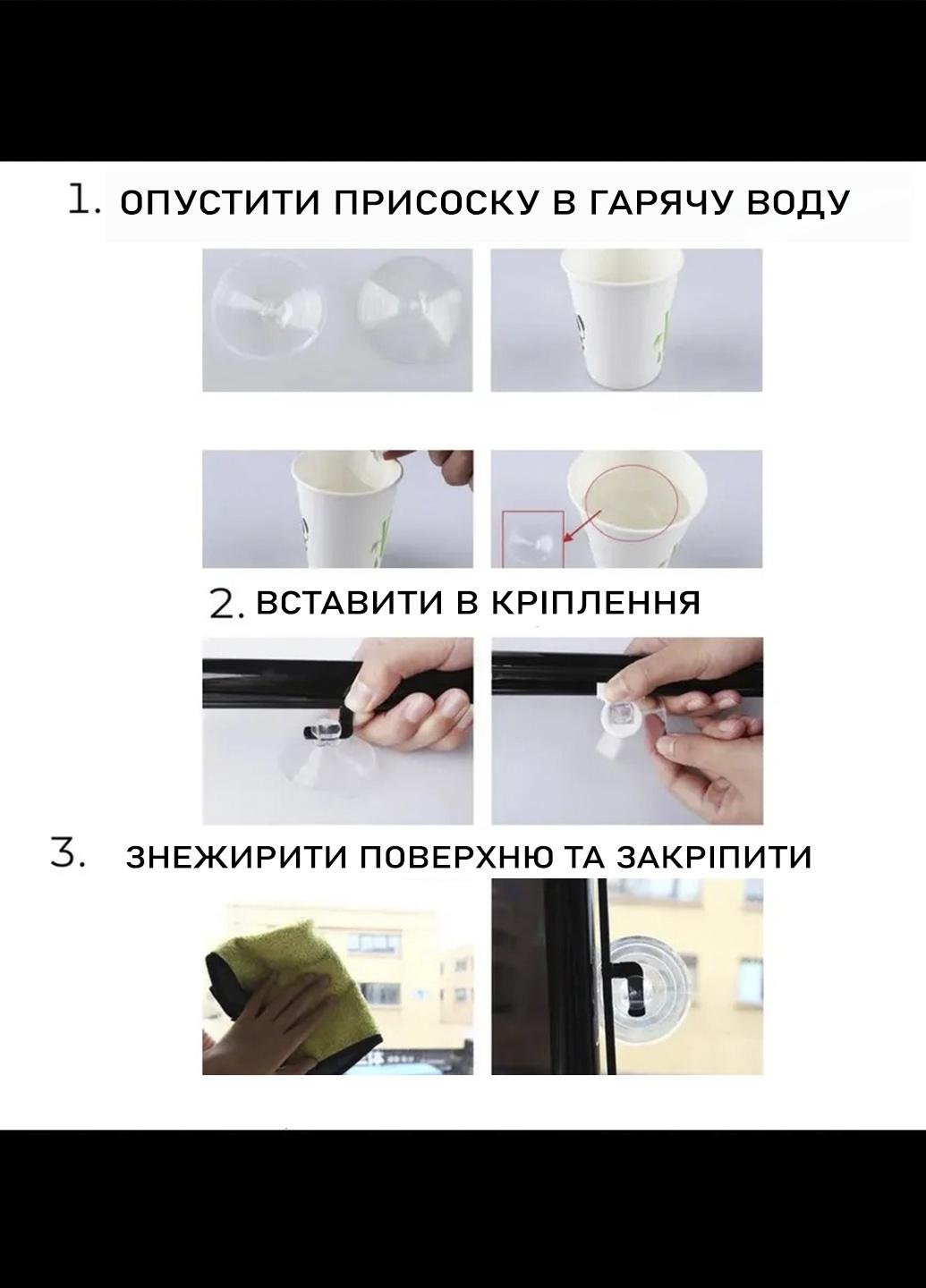 1. ОПУСТИТИ ПРИСОСКУ В ГАРЯЧУ ВОДУ

2. ВСТАВИТИ В КРІПЛЕННЯ

3. ЗНЕЖИРИТИ ПОВЕРХНЮ ТА ЗАКРІПИТИ