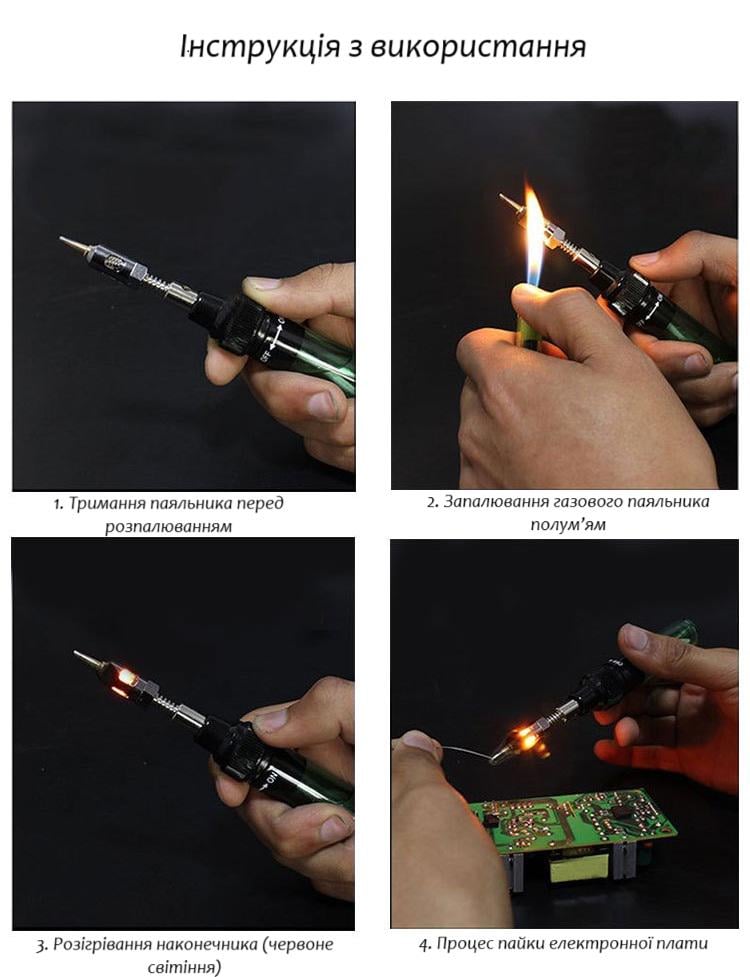 Інструкція з використання

1. Тримання паяльника перед розпалюванням

2. Запалювання газового паяльника полум'ям

3. Розігрівання наконечника (червоне світіння)

4. Процес пайки електронної плати