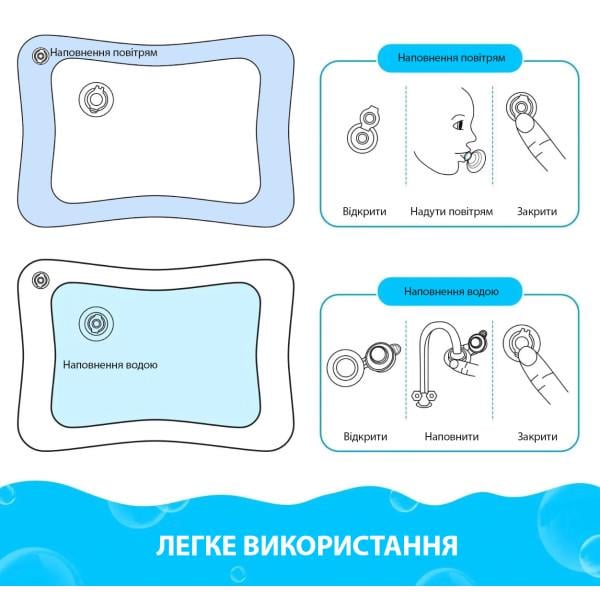 Наповнення повітрям

Наповнення повітрям

Відкрити

Надути повітрям

Закрити

Наповнення водою

Наповнення водою

Відкрити

Наповнити

Закрити

ЛЕГКЕ ВИКОРИСТАННЯ