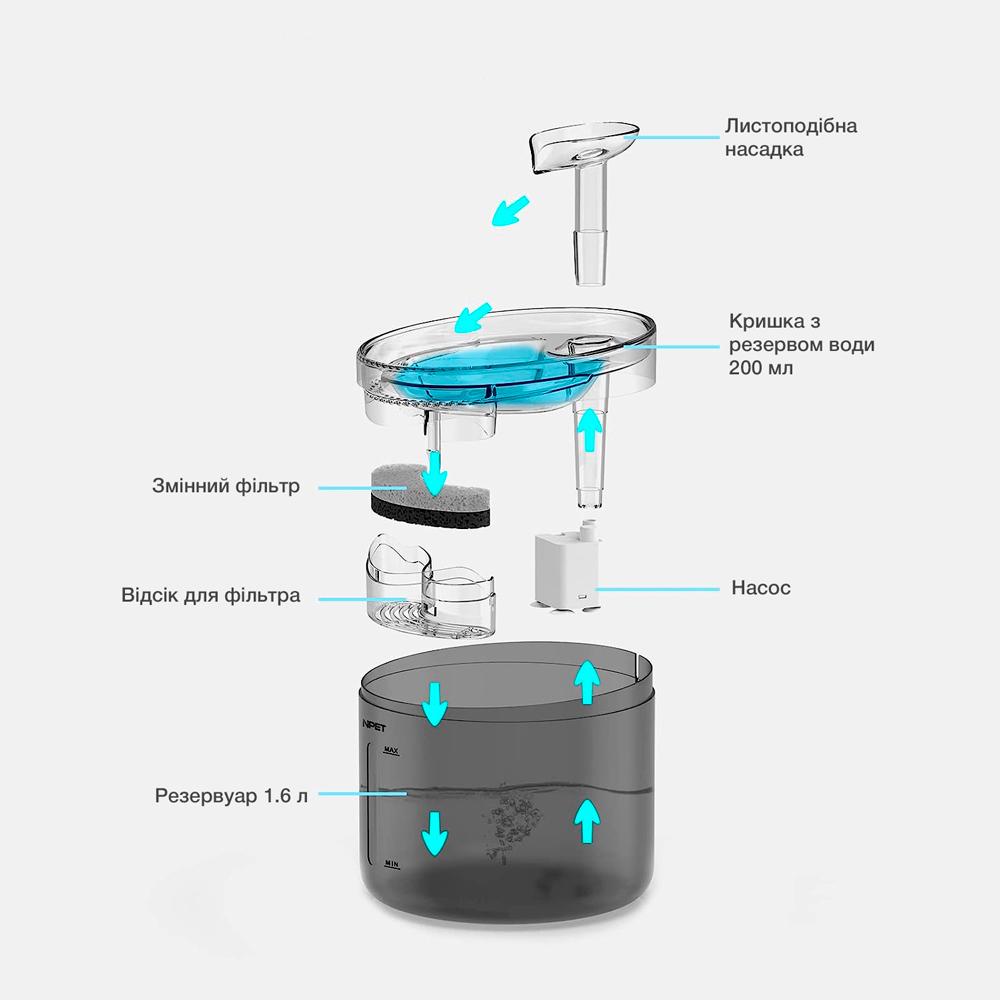 Листоподібна насадка

Кришка з резервом води 200 мл

Змінний фільтр

Відсік для фільтра

Насос

NPET

MAX

Резервуар 1.6 л

MIN