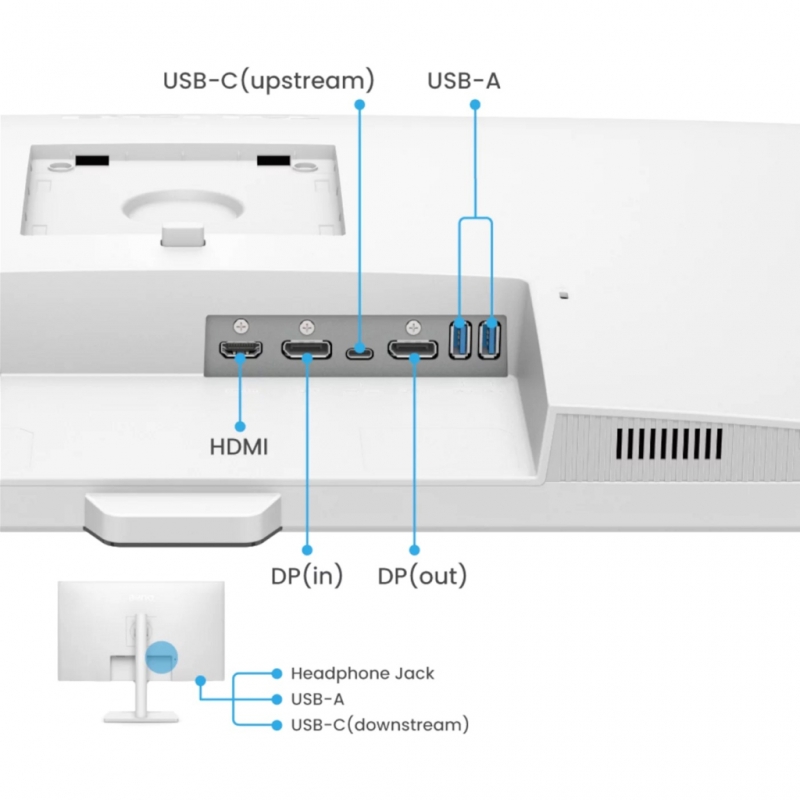 USB-C(upstream)
USB-A
HDMI
DP(in)
DP(out)
Headphone Jack
USB-A
USB-C(downstream)