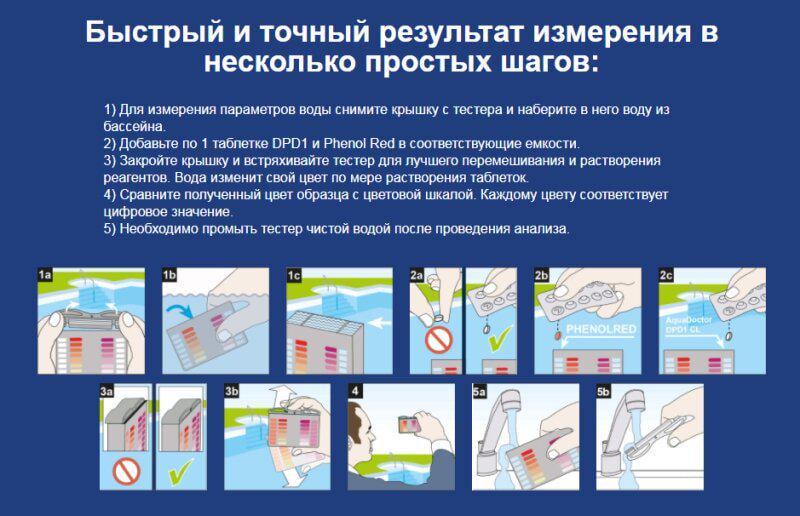 Быстрый и точный результат измерения в несколько простых шагов:

1) Для измерения параметров воды снимите крышку с тестера и наберите в него воду из бассейна.
2) Добавьте по 1 таблетке DPD1 и Phenol Red в соответствующие емкости.
3) Закройте крышку и встряхивайте тестер для лучшего перемешивания и растворения реагентов. Вода изменит свой цвет по мере растворения таблеток.
4) Сравните полученный цвет образца с цветовой шкалой. Каждому цвету соответствует цифровое значение.
5) Необходимо промыть тестер чистой водой после проведения анализа.

1a

1b

1c

2a

2b

PHENOLRED

2c

AquaDoctor DPD1 CL

3a

3b

4

5a

5b