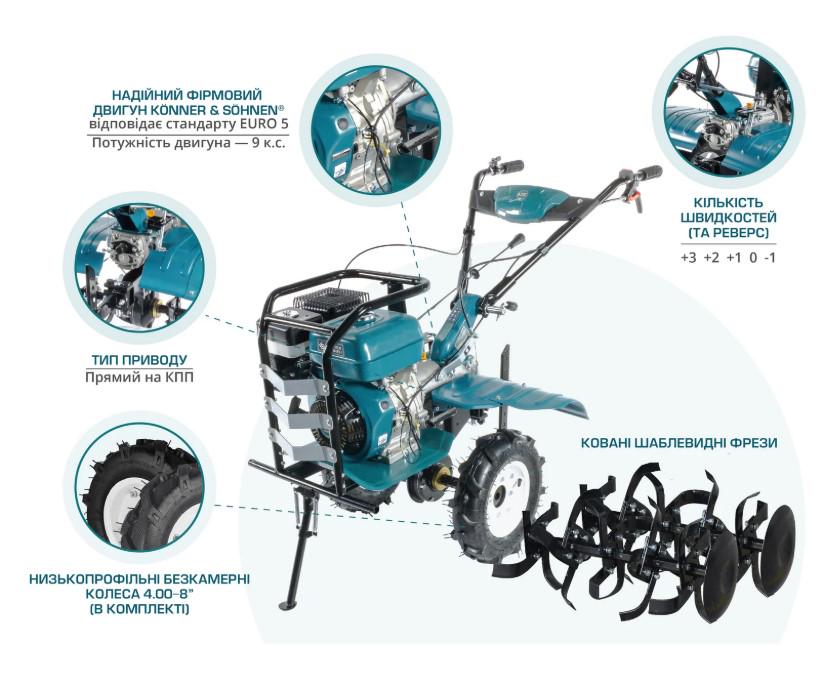 НАДІЙНИЙ ФІРМОВИЙ ДВИГУН KÖNNER & SÖHNEN®
відповідає стандарту EURO 5
Потужність двигуна — 9 к.с.

КІЛЬКІСТЬ ШВИДКОСТЕЙ (ТА РЕВЕРС)
+3 +2 +1 0 -1

ТИП ПРИВОДУ
Прямий на КПП

КОВАНІ ШАБЛЕВИДНІ ФРЕЗИ

НИЗЬКОПРОФІЛЬНІ БЕЗКАМЕРНІ КОЛЕСА 4.00–8" (В КОМПЛЕКТІ)