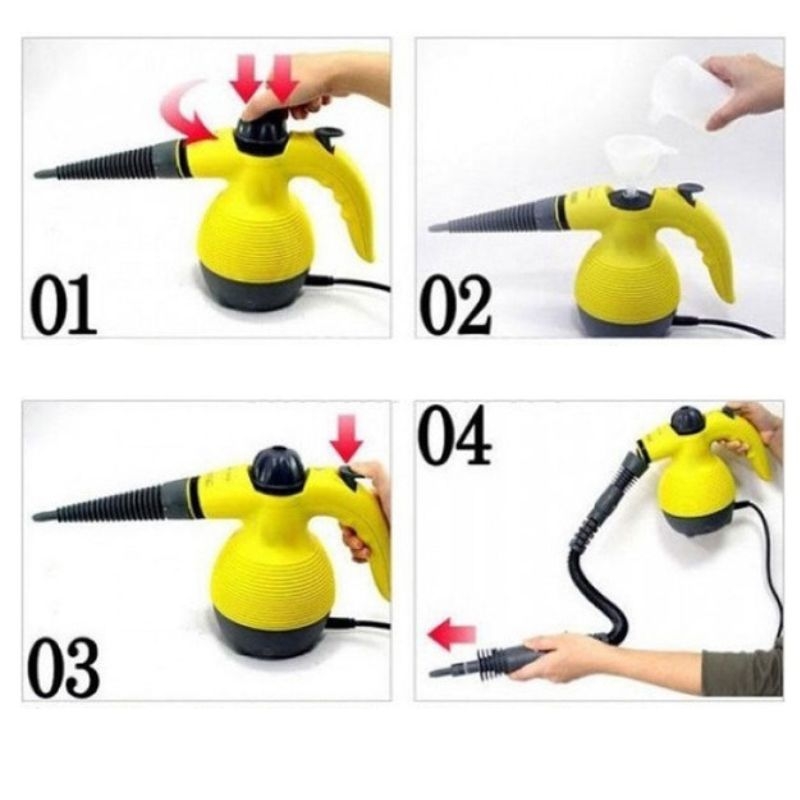 01

02

03

04