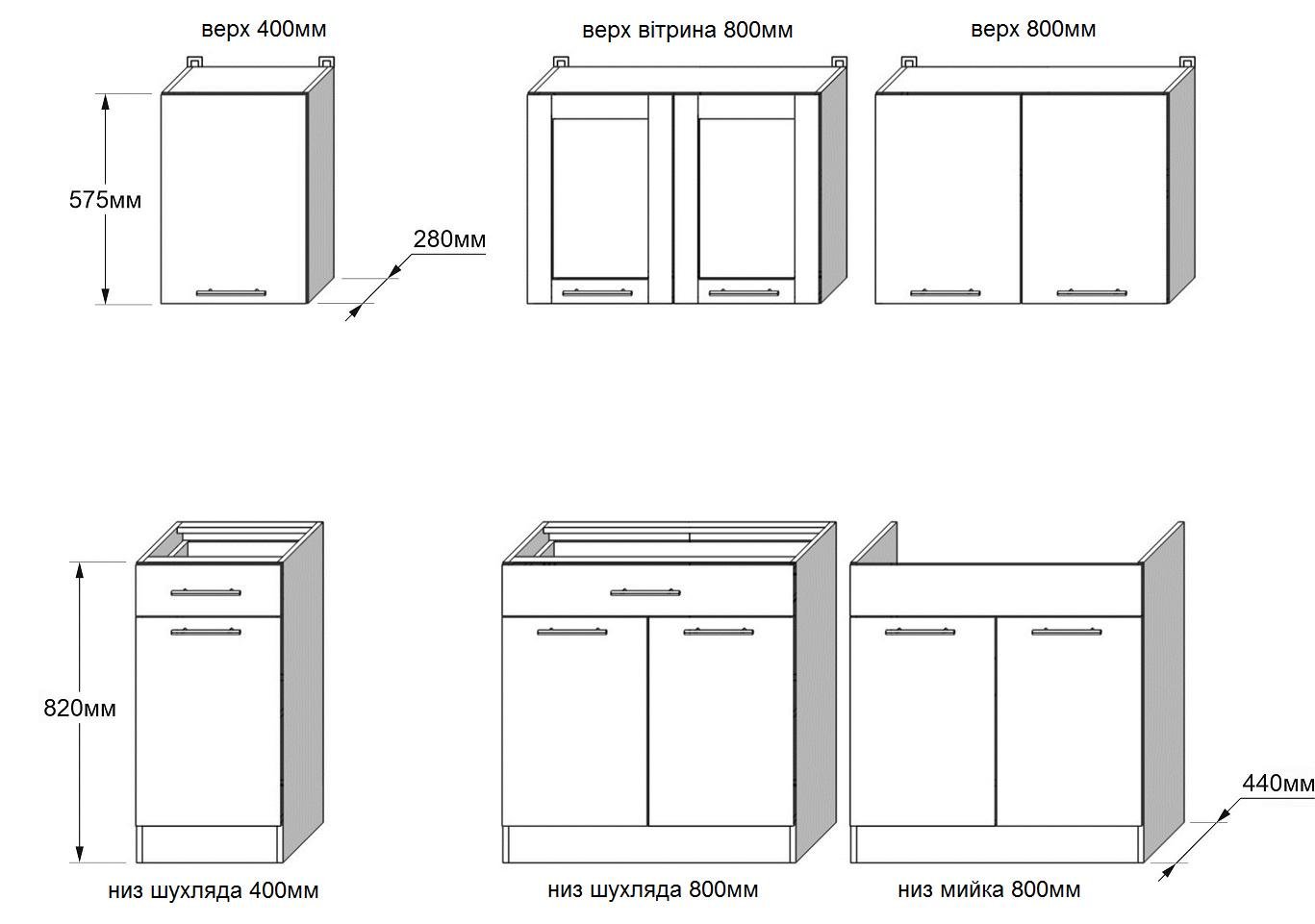 верх 400мм

верх вітрина 800мм

верх 800мм

575мм

280мм

820мм

440мм

низ шухляда 400мм

низ шухляда 800мм

низ мийка 800мм