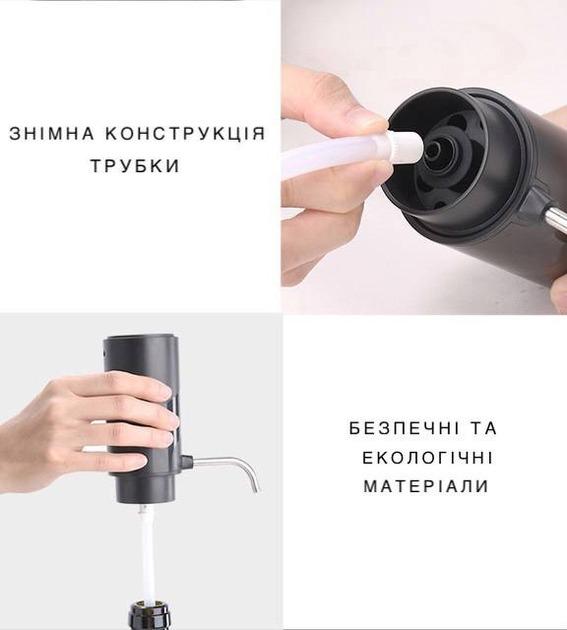 ЗНІМНА КОНСТРУКЦІЯ ТРУБКИ

БЕЗПЕЧНІ ТА ЕКОЛОГІЧНІ МАТЕРІАЛИ