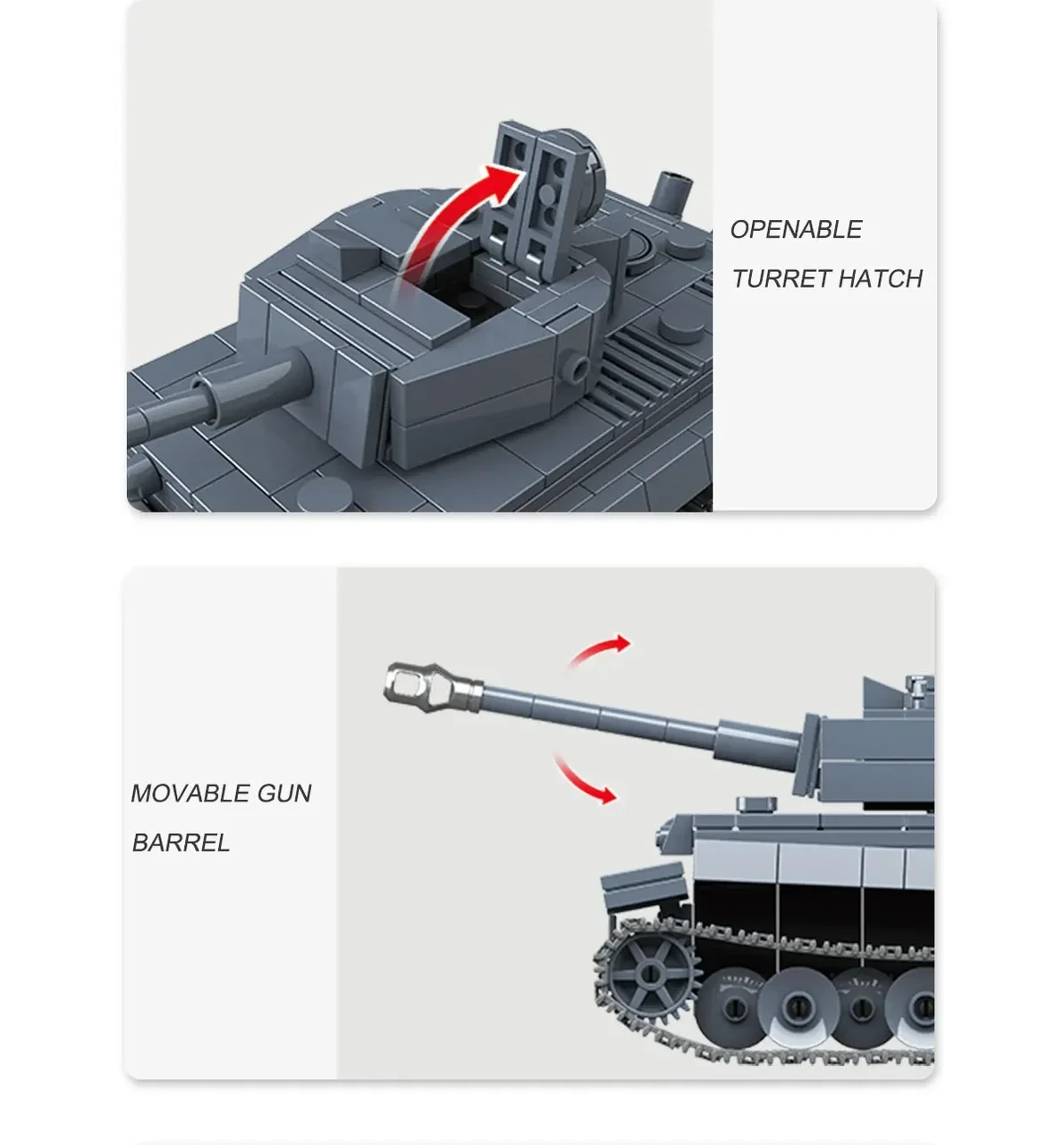 OPENABLE
TURRET HATCH

MOVABLE GUN
BARREL