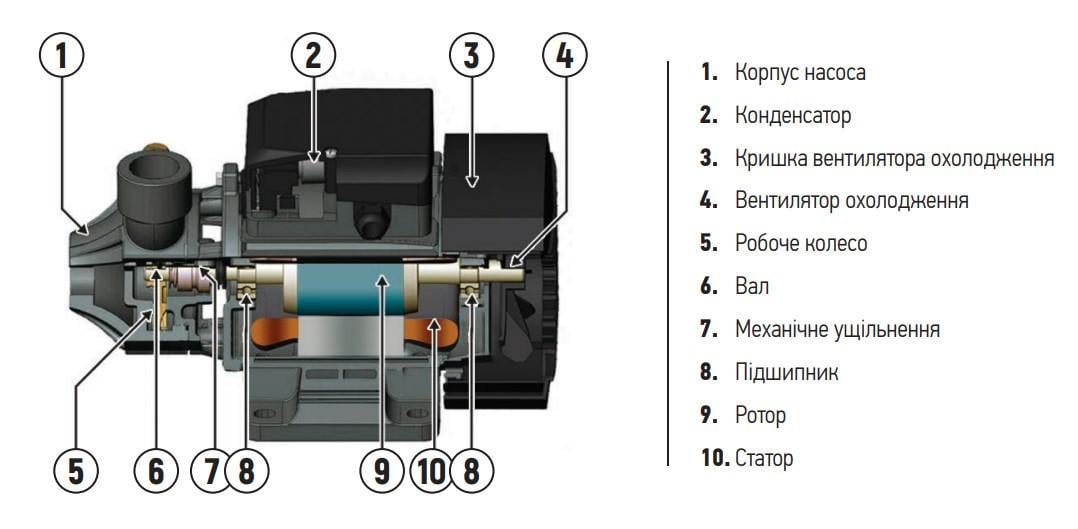 1
2
3
4
5
6
7
8
9
10
8

1. Корпус насоса
2. Конденсатор
3. Кришка вентилятора охолодження
4. Вентилятор охолодження
5. Робоче колесо
6. Вал
7. Механічне ущільнення
8. Підшипник
9. Ротор
10. Статор