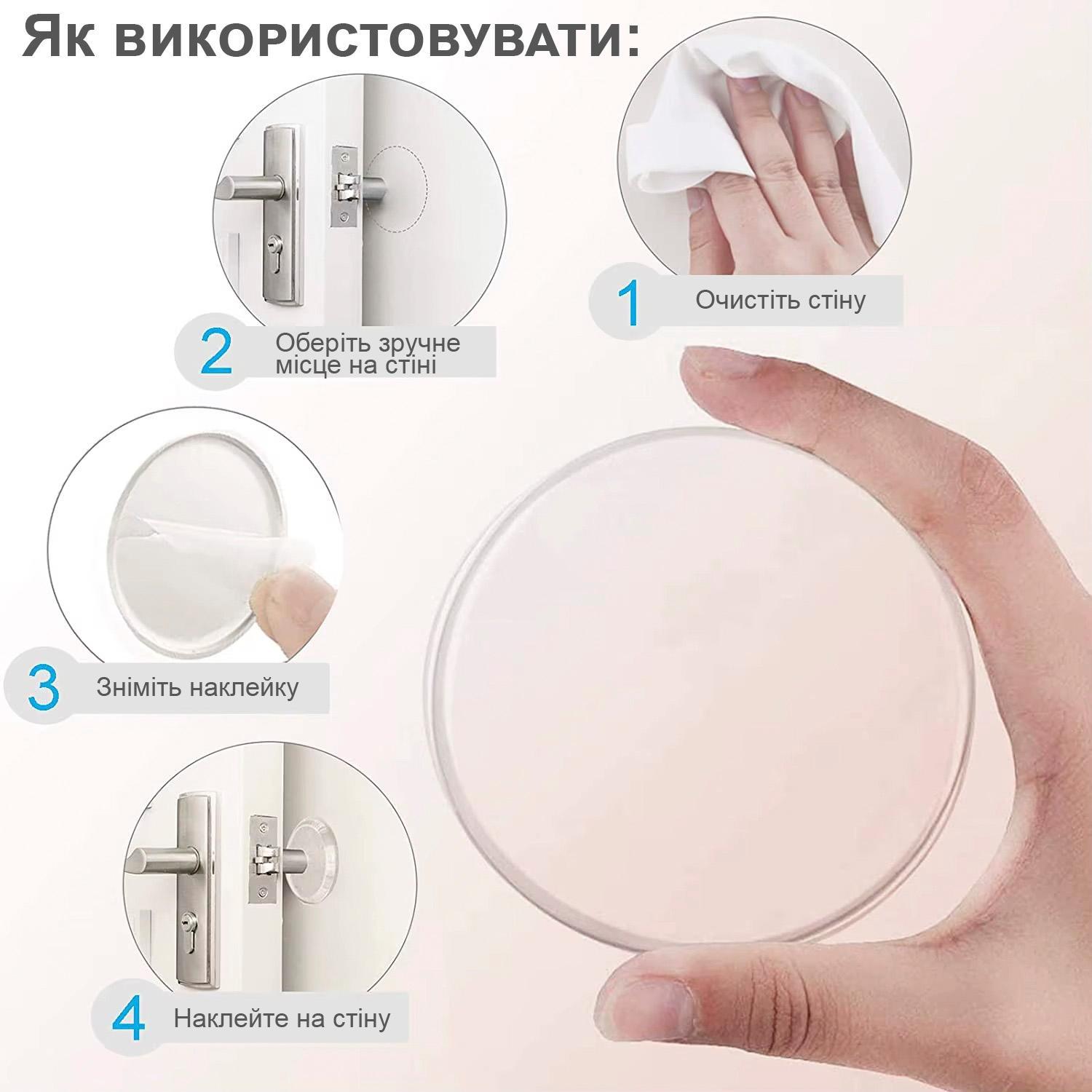 Як використовувати:

1 Очистіть стіну

2 Оберіть зручне місце на стіні

3 Зніміть наклейку

4 Наклейте на стіну