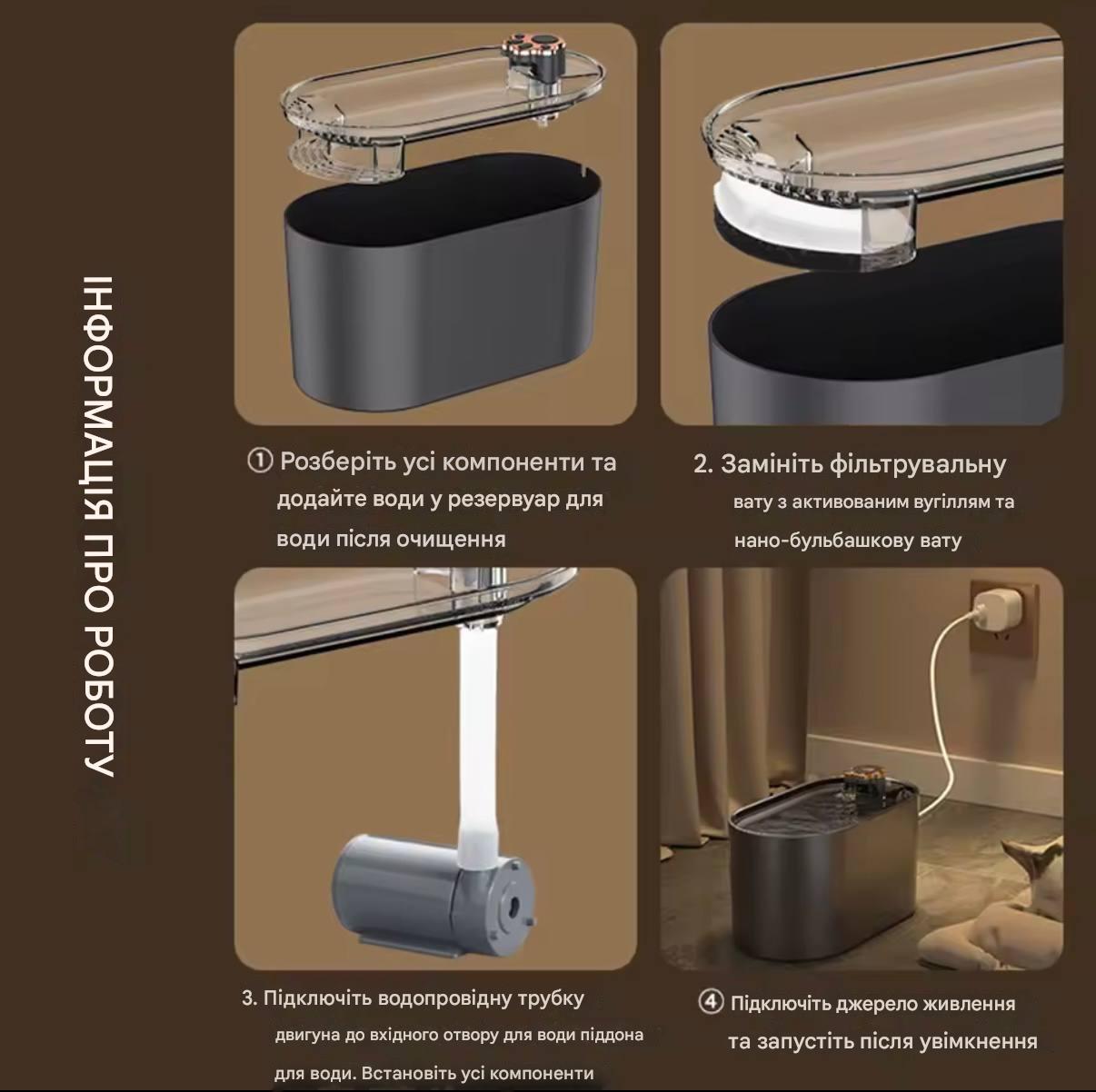 ІНФОРМАЦІЯ ПРО РОБОТУ

① Розберіть усі компоненти та додайте води у резервуар для води після очищення

2. Замініть фільтрувальну вату з активованим вугіллям та нано-бульбашкову вату

3. Підключіть водопровідну трубку двигуна до вхідного отвору для води піддона для води. Встановіть усі компоненти

④ Підключіть джерело живлення та запустіть після увімкнення