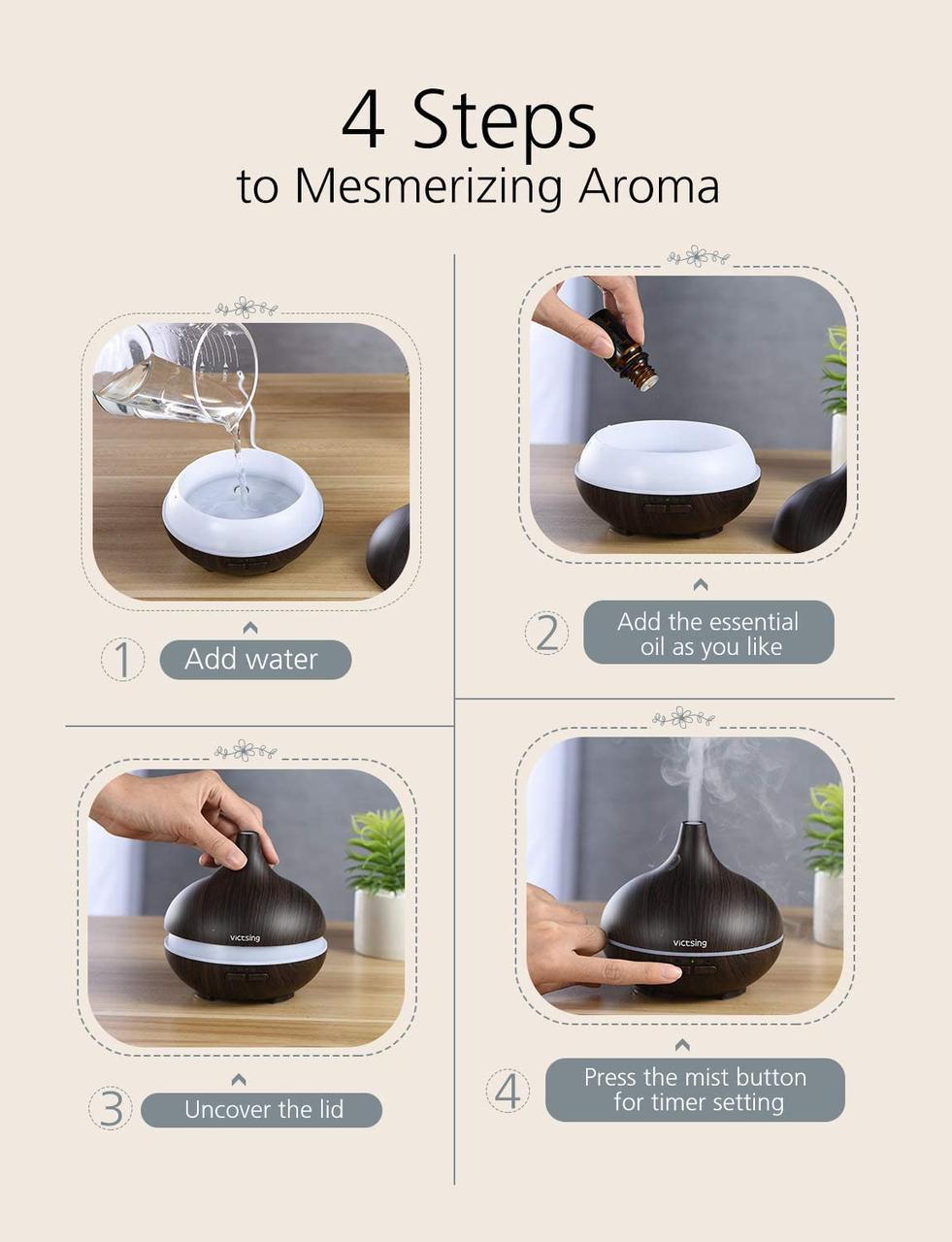 4 Steps
to Mesmerizing Aroma

1 Add water

2 Add the essential oil as you like

victsing

3 Uncover the lid

victsing

4 Press the mist button for timer setting