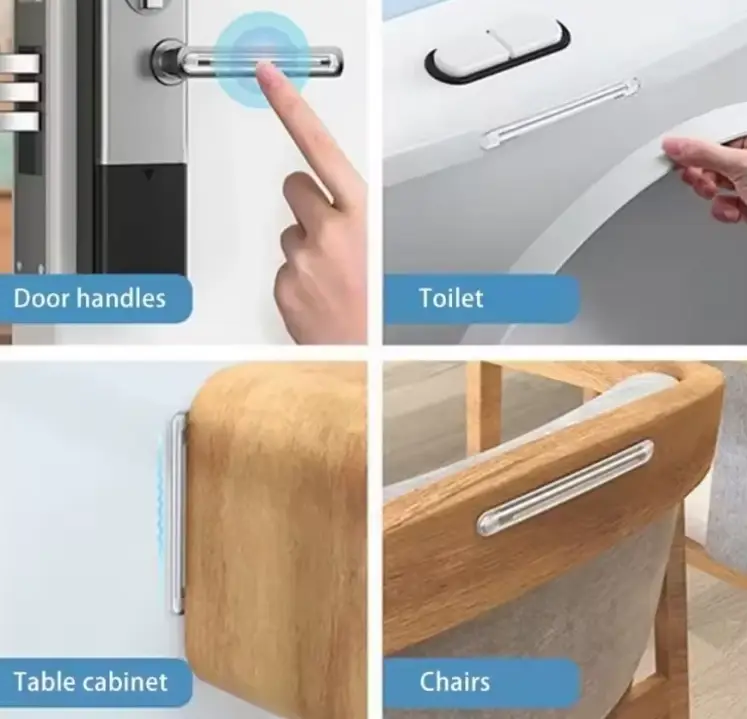 Door handles

Toilet

Table cabinet

Chairs