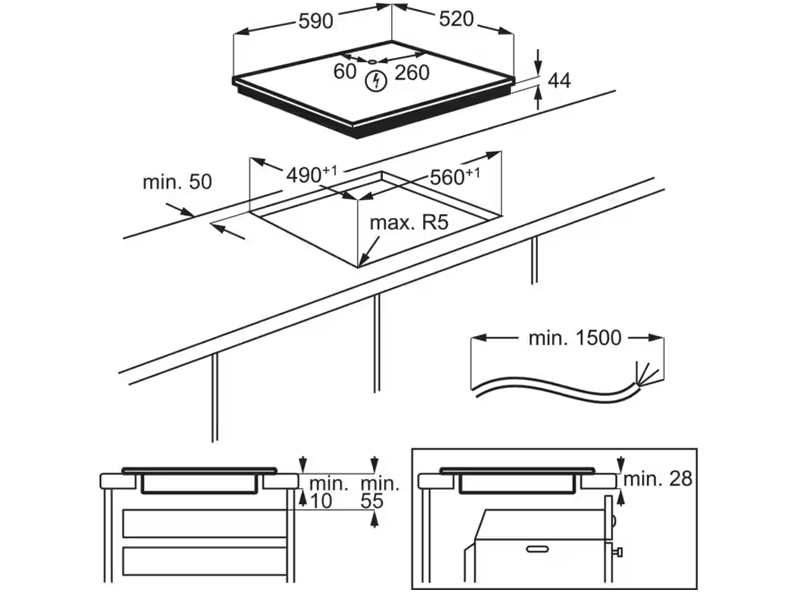 590
520
60
260
44
min. 50
$490^{+1}$
$560^{+1}$
max. R5
min. 1500
min.
10
min.
55
min. 28