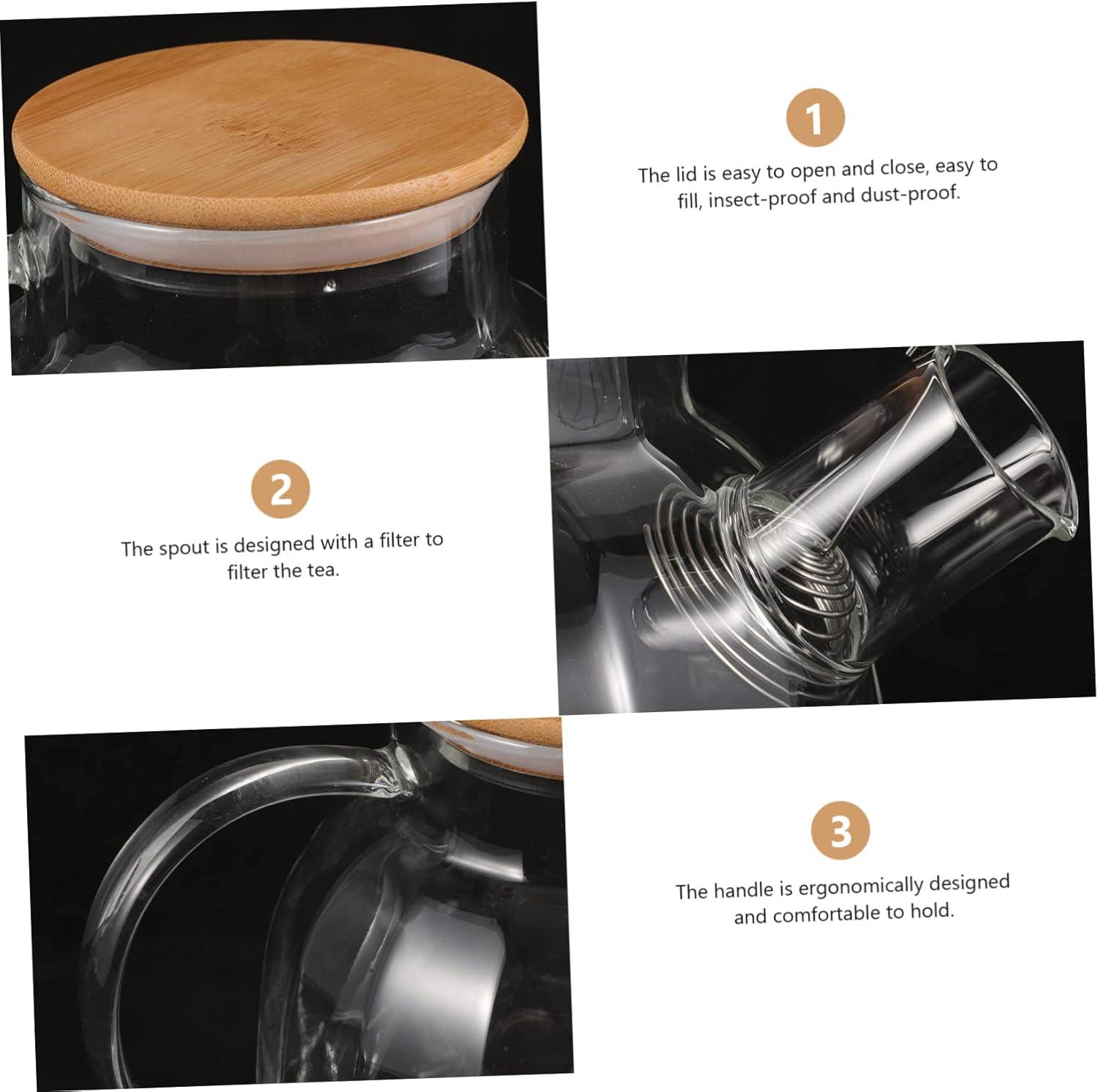 1

The lid is easy to open and close, easy to fill, insect-proof and dust-proof.

2

The spout is designed with a filter to filter the tea.

3

The handle is ergonomically designed and comfortable to hold.