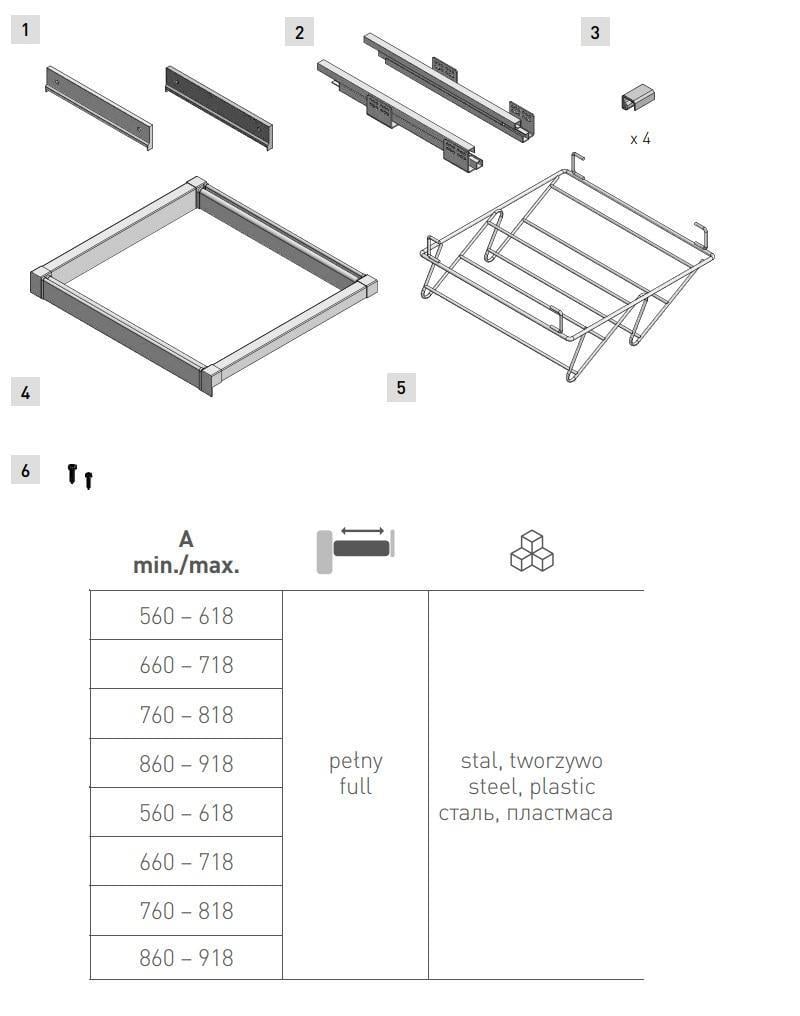 1

2

3

x 4

4

5

6

| A min./max. | | |
|---|---|---|
| 560 – 618 | pełny full | stal, tworzywo steel, plastic сталь, пластмаса |
| 660 – 718 | | |
| 760 – 818 | | |
| 860 – 918 | | |
| 560 – 618 | | |
| 660 – 718 | | |
| 760 – 818 | | |
| 860 – 918 | | |