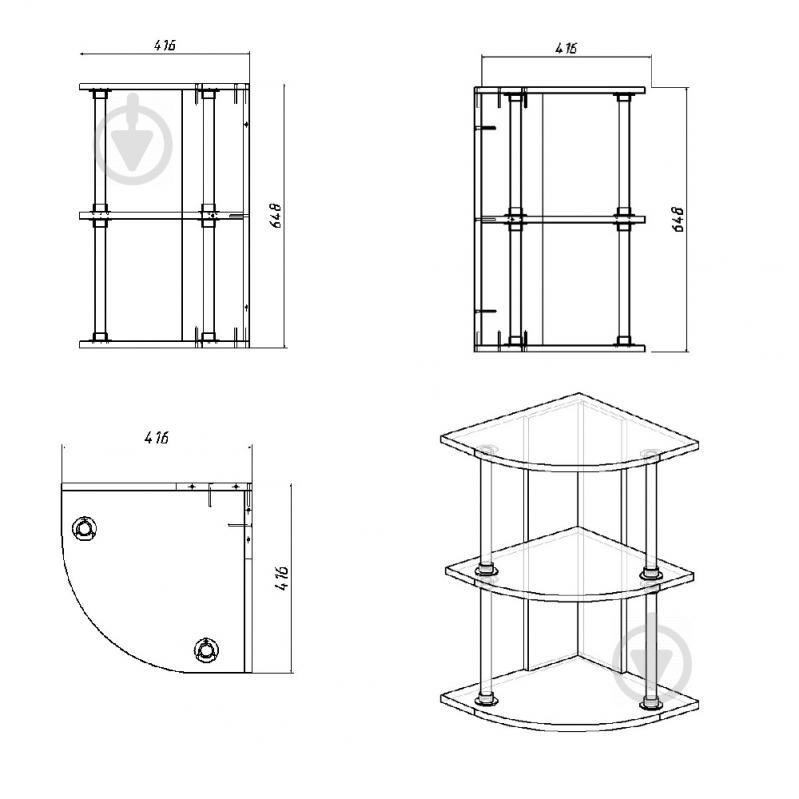 416
648
416
648
416
416