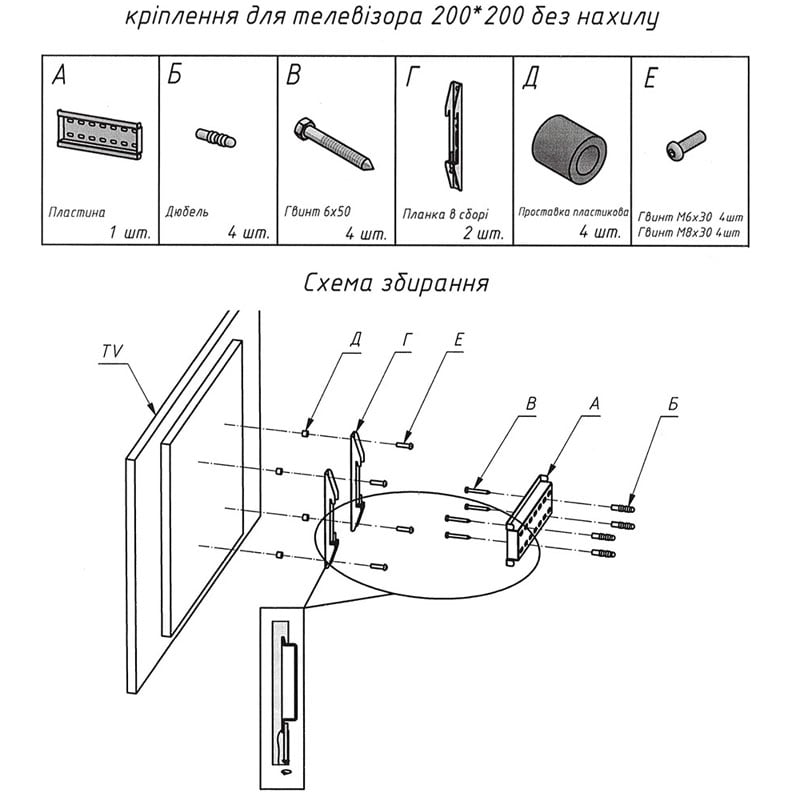 кріплення для телевізора 200*200 без нахилу

| А | Б | В | Г | Д | Е |
|---|---|---|---|---|---|
| Пластина 1 шт. | Дюбель 4 шт. | Гвинт 6х50 4 шт. | Планка в зборі 2 шт. | Проставка пластикова 4 шт. | Гвинт М6х30 4шт Гвинт М8х30 4шт |

Схема збирання

TV
Д
Г
Е
В
А
Б