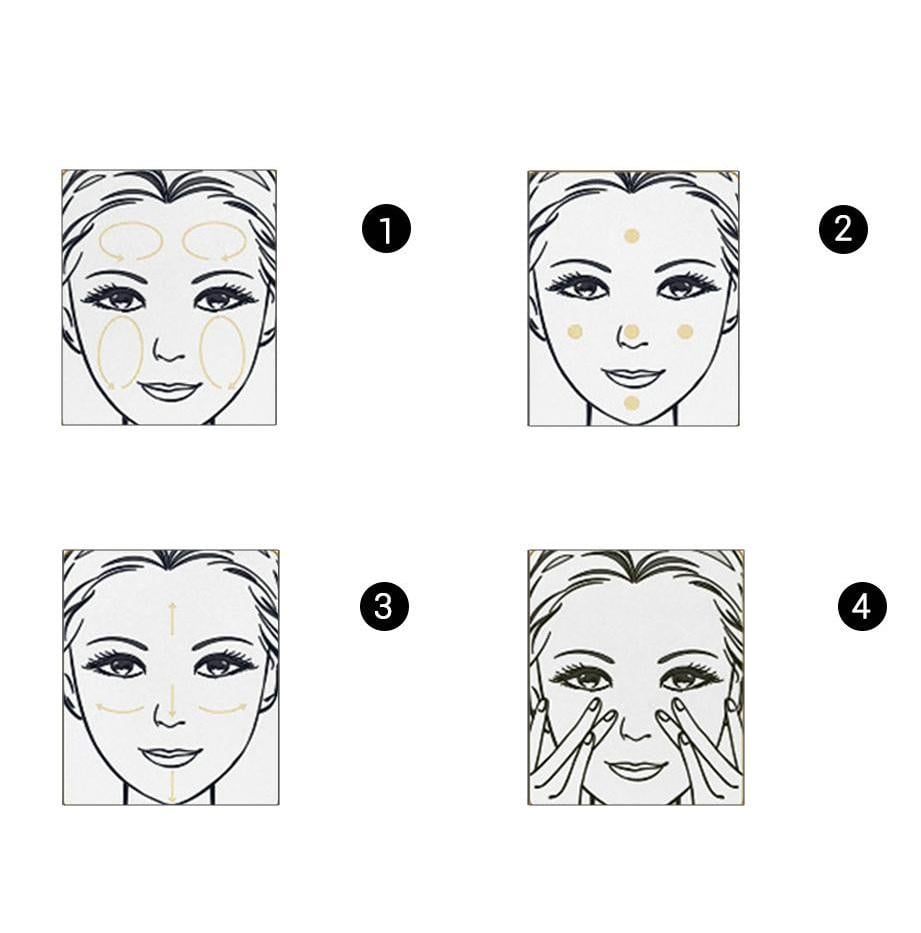 1

2

3

4