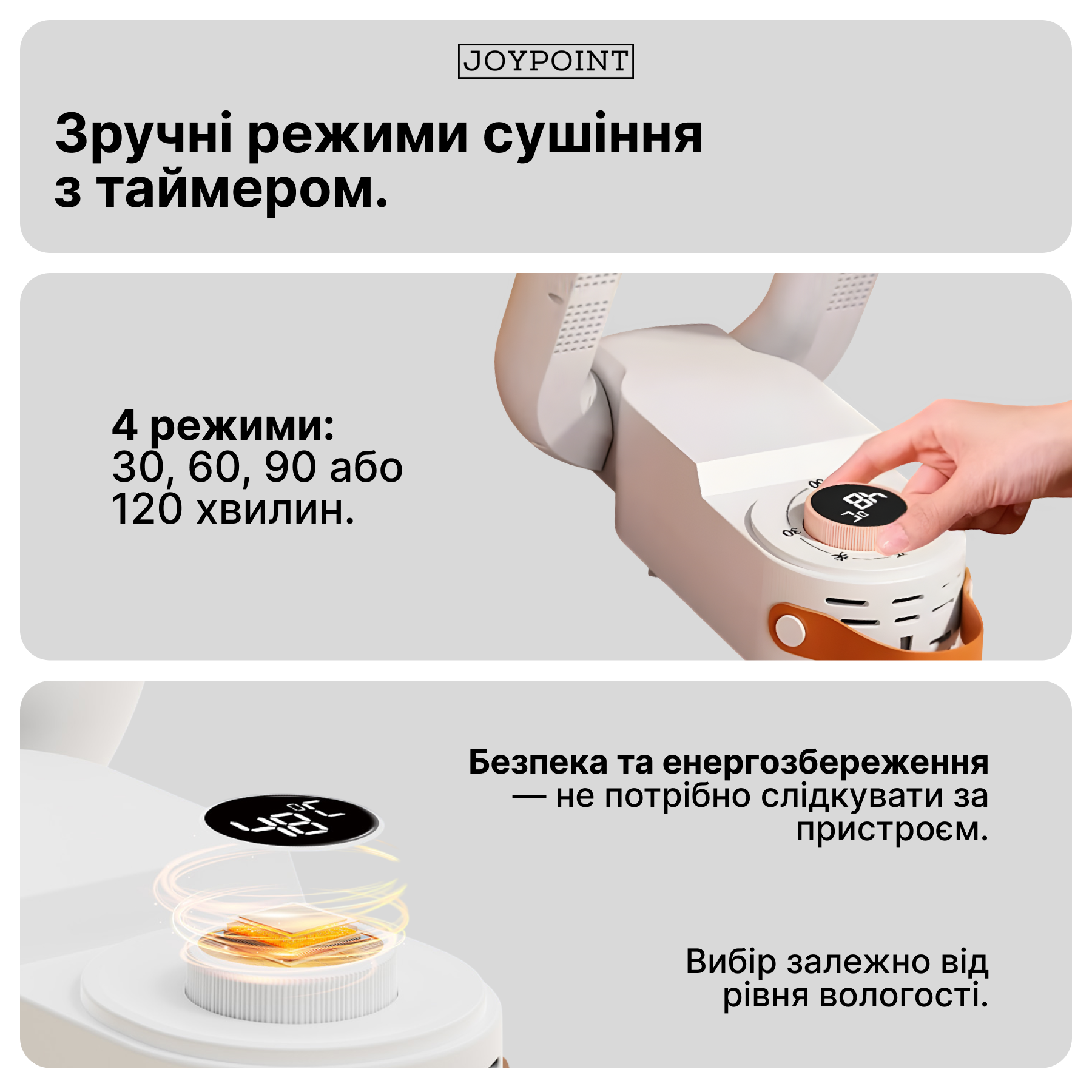 JOYPOINT

Зручні режими сушіння з таймером.

4 режими:
30, 60, 90 або 120 хвилин.

Безпека та енергозбереження — не потрібно слідкувати за пристроєм.

Вибір залежно від рівня вологості.