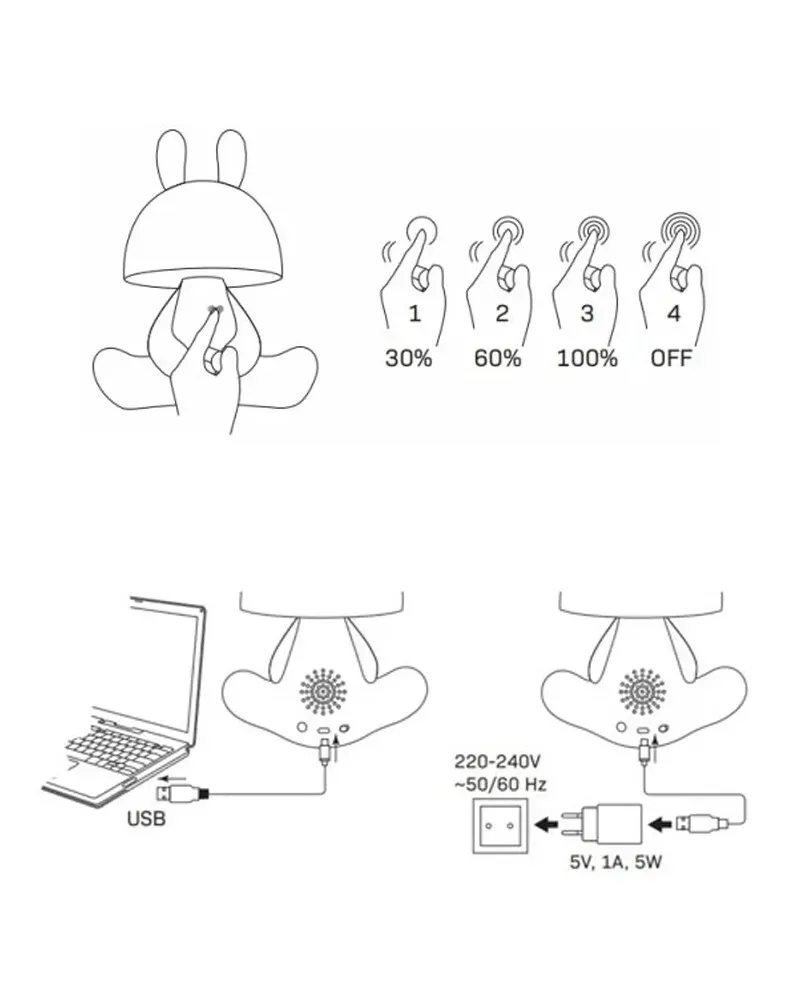 1
30%
2
60%
3
100%
4
OFF

USB

220-240V
~50/60 Hz

5V, 1A, 5W