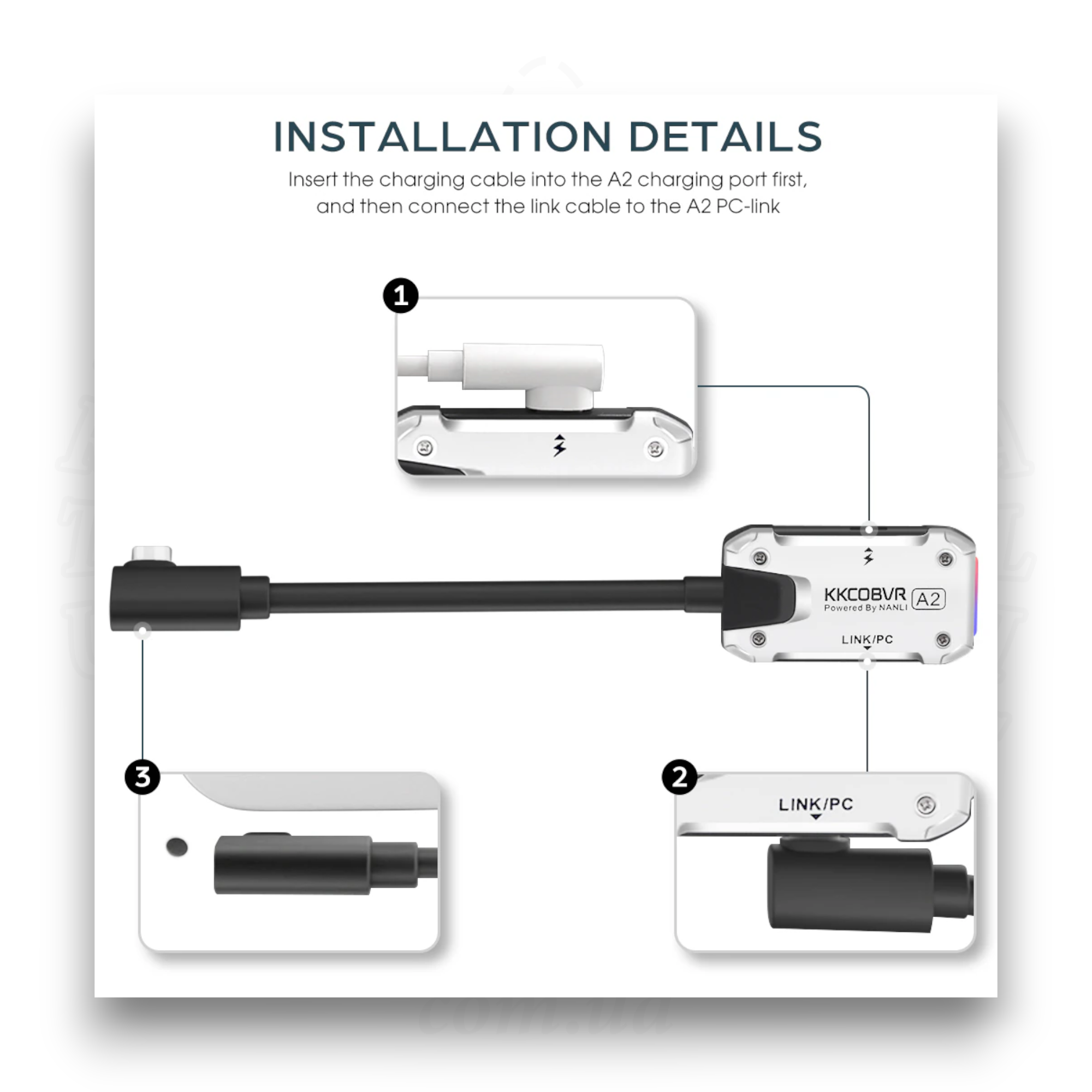 INSTALLATION DETAILS

Insert the charging cable into the A2 charging port first, and then connect the link cable to the A2 PC-link

1

KKCOBVR A2
Powered By NANLI
LINK/PC

3

2

LINK/PC