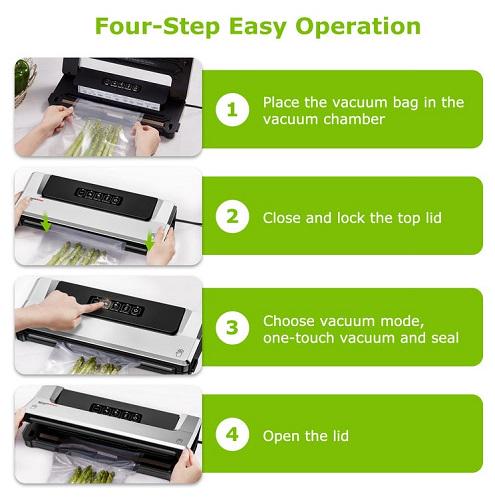 Four-Step Easy Operation

1 Place the vacuum bag in the vacuum chamber

2 Close and lock the top lid

3 Choose vacuum mode, one-touch vacuum and seal

4 Open the lid