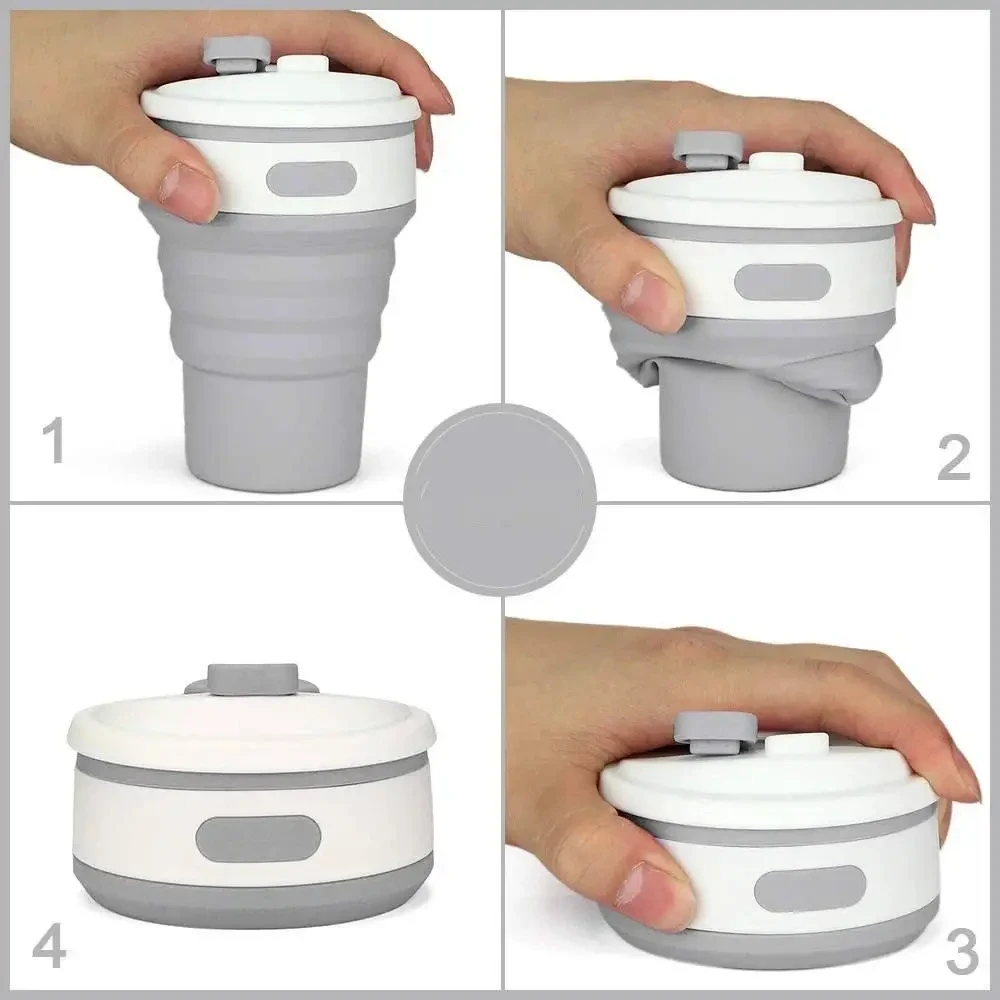 1

2

4

3