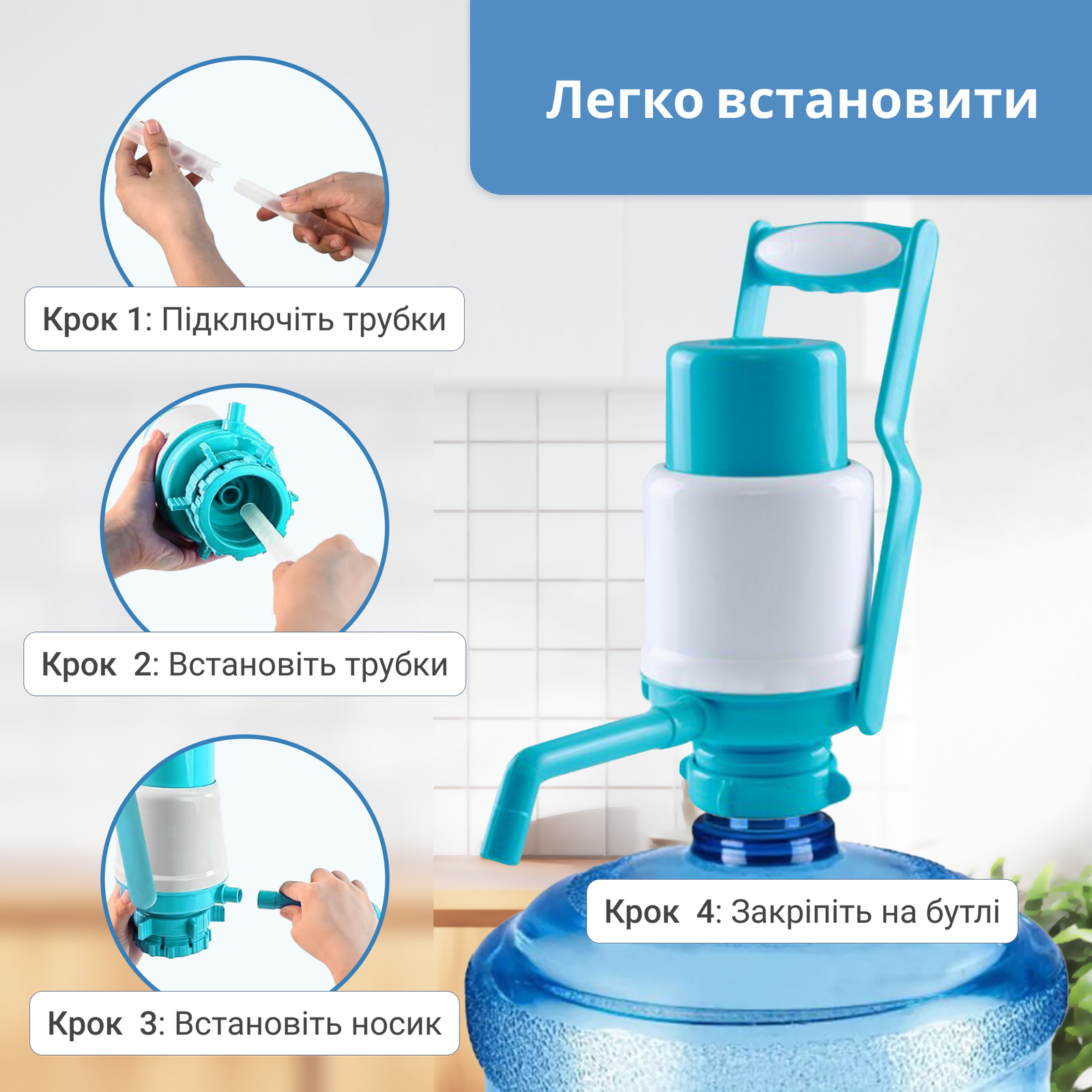 Легко встановити

Крок 1: Підключіть трубки

Крок 2: Встановіть трубки

Крок 3: Встановіть носик

Крок 4: Закріпіть на бутлі