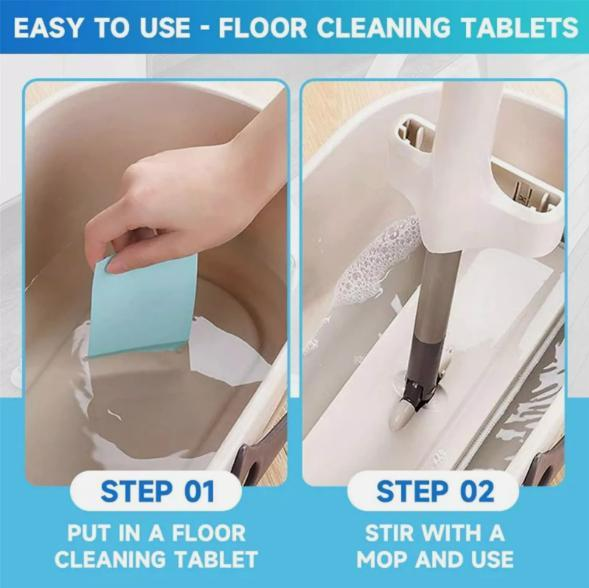 EASY TO USE - FLOOR CLEANING TABLETS

STEP 01

PUT IN A FLOOR CLEANING TABLET

STEP 02

STIR WITH A MOP AND USE